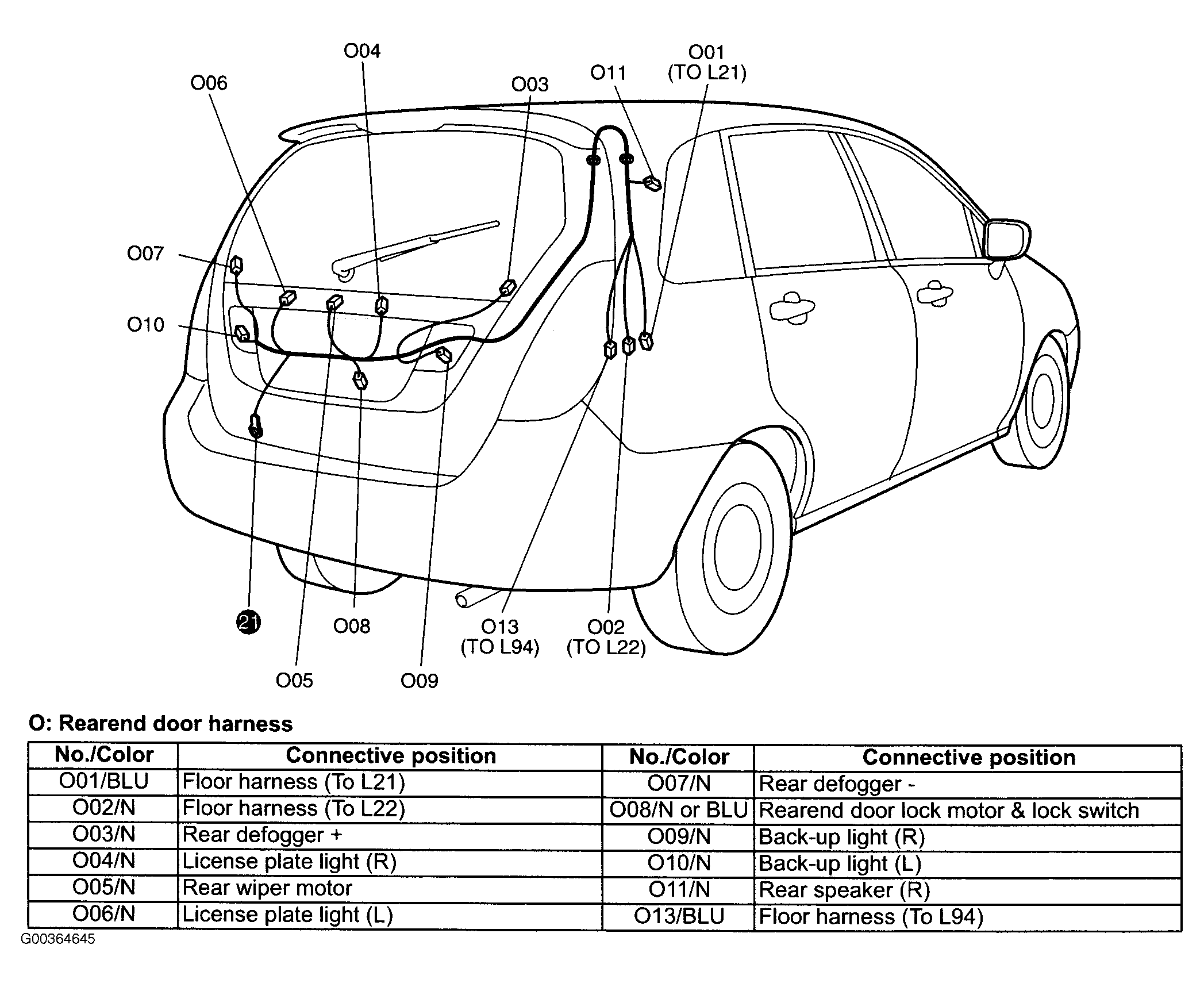 O04

O06

O03

O11

O01
(TO L21)

O07

O10

21

O08

O13
(TO L94)

O02
(TO L22)

O05

O09

O: Rearend door harness

| No./Color | Connective position | No./Color | Connective position |
|---|---|---|---|
| O01/BLU | Floor harness (To L21) | O07/N | Rear defogger - |
| O02/N | Floor harness (To L22) | O08/N or BLU | Rearend door lock motor & lock switch |
| O03/N | Rear defogger + | O09/N | Back-up light (R) |
| O04/N | License plate light (R) | O10/N | Back-up light (L) |
| O05/N | Rear wiper motor | O11/N | Rear speaker (R) |
| O06/N | License plate light (L) | O13/BLU | Floor harness (To L94) |

G00364645