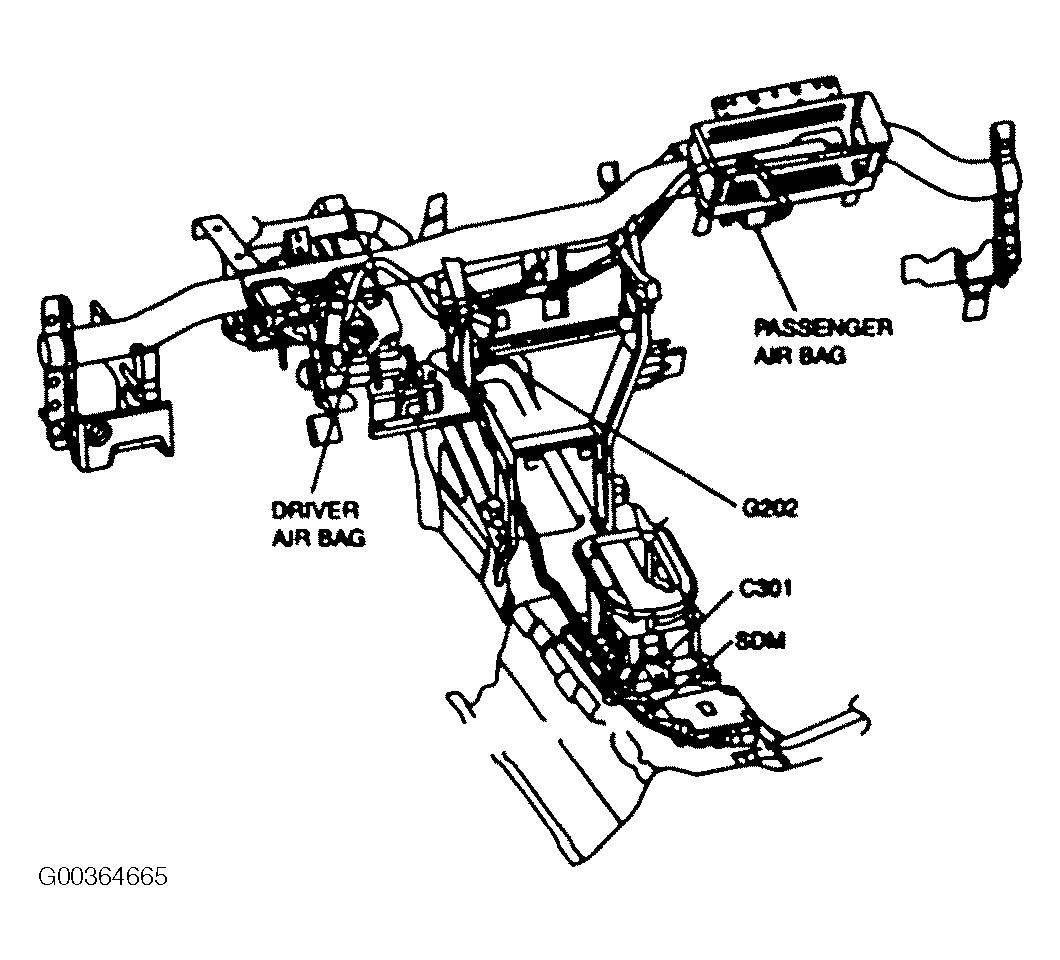 PASSENGER AIR BAG

DRIVER AIR BAG

G202

C301

SDM

G00364665