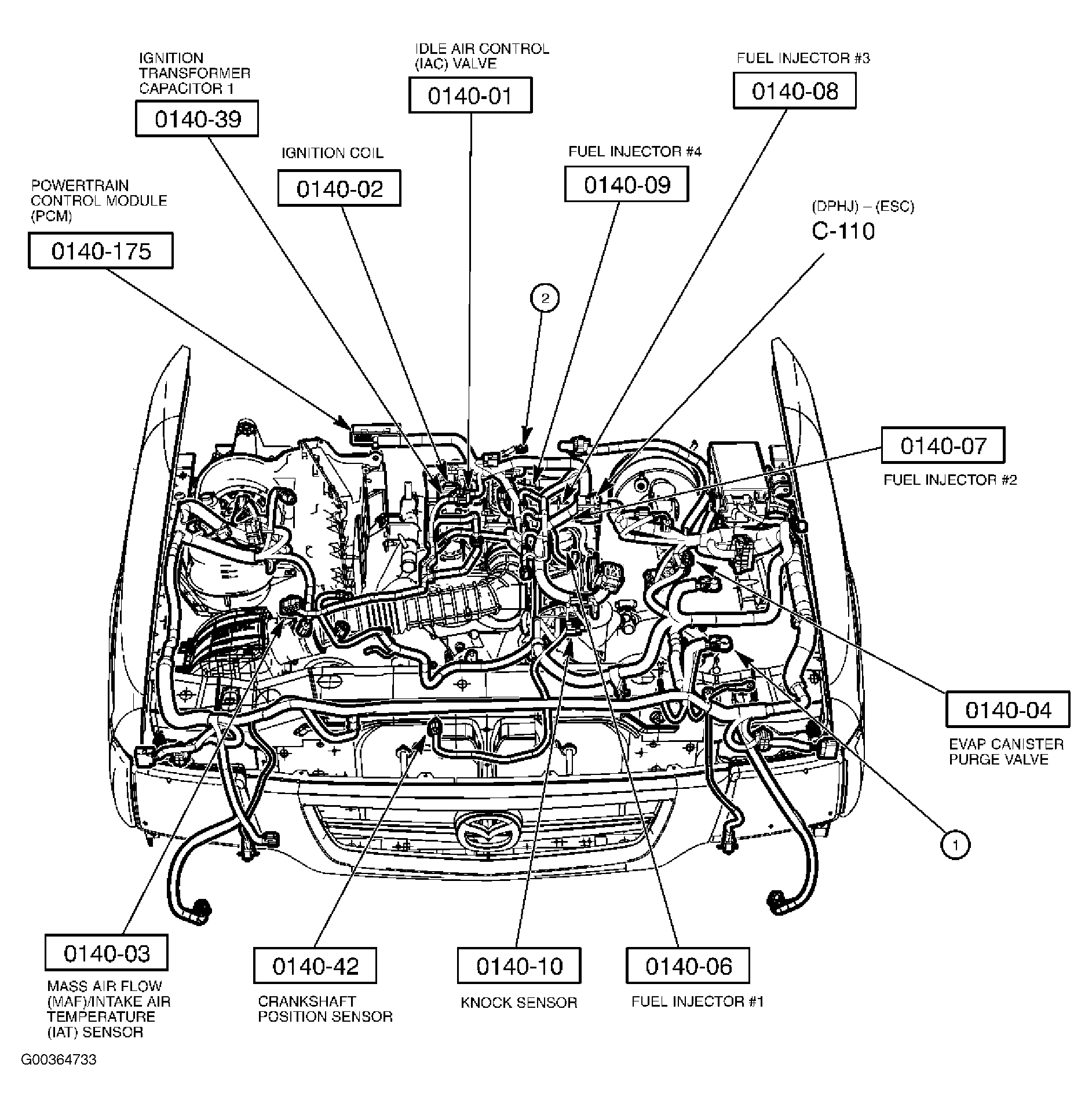 IGNITION TRANSFORMER CAPACITOR 1

0140-39

IDLE AIR CONTROL (IAC) VALVE

0140-01

FUEL INJECTOR #3

0140-08

IGNITION COIL

0140-02

FUEL INJECTOR #4

0140-09

POWERTRAIN CONTROL MODULE (PCM)

0140-175

(DPHJ) – (ESC)
C-110

2

0140-07

FUEL INJECTOR #2

0140-04

EVAP CANISTER PURGE VALVE

1

0140-03

MASS AIR FLOW (MAF)/INTAKE AIR TEMPERATURE (IAT) SENSOR

0140-42

CRANKSHAFT POSITION SENSOR

0140-10

KNOCK SENSOR

0140-06

FUEL INJECTOR #1

G00364733