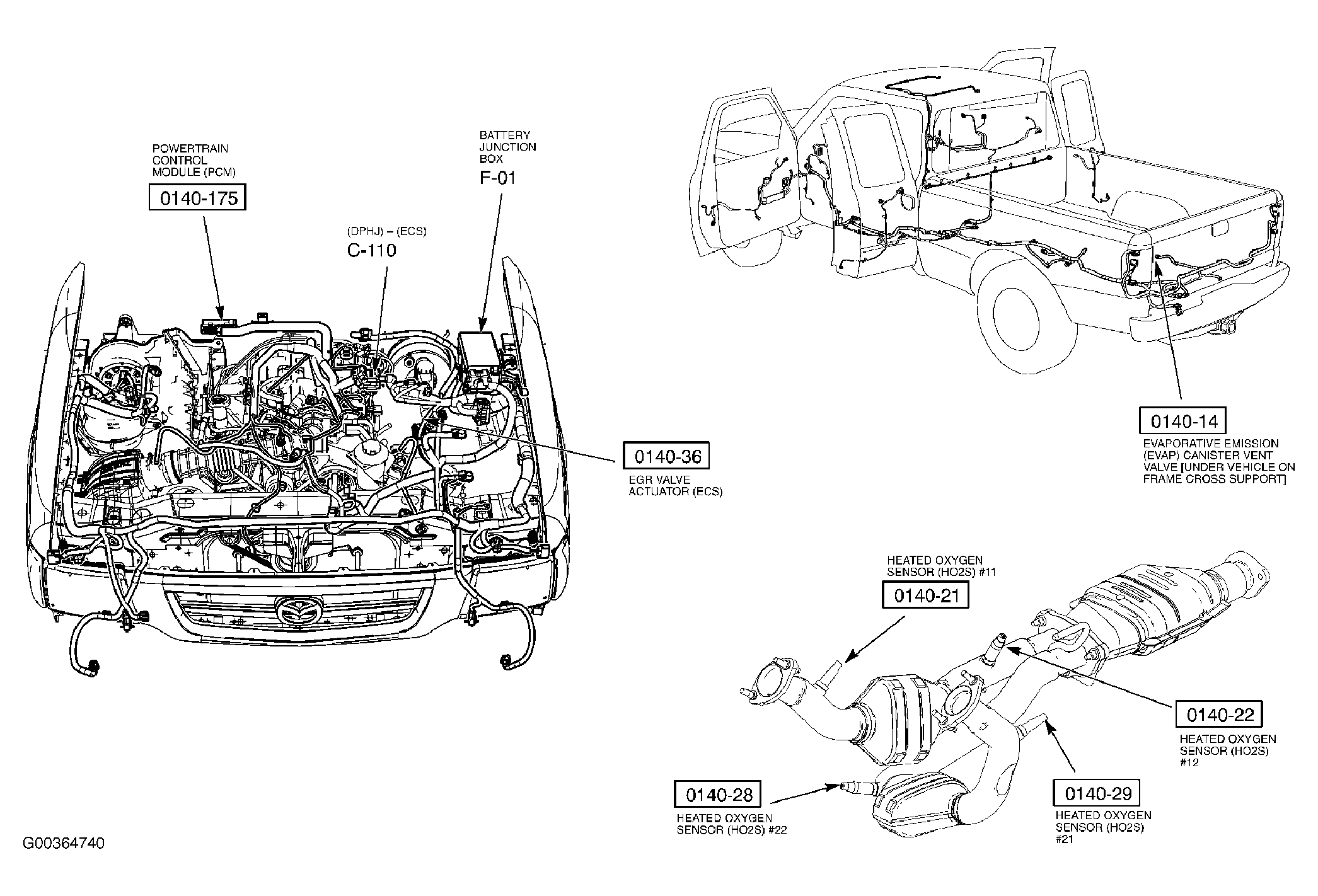 POWERTRAIN CONTROL MODULE (PCM)
0140-175

(DPHJ) – (ECS)
C-110

BATTERY JUNCTION BOX
F-01

0140-36
EGR VALVE ACTUATOR (ECS)

0140-14
EVAPORATIVE EMISSION (EVAP) CANISTER VENT VALVE [UNDER VEHICLE ON FRAME CROSS SUPPORT]

HEATED OXYGEN SENSOR (HO2S) #11
0140-21

0140-22
HEATED OXYGEN SENSOR (HO2S) #12

0140-28
HEATED OXYGEN SENSOR (HO2S) #22

0140-29
HEATED OXYGEN SENSOR (HO2S) #21

G00364740