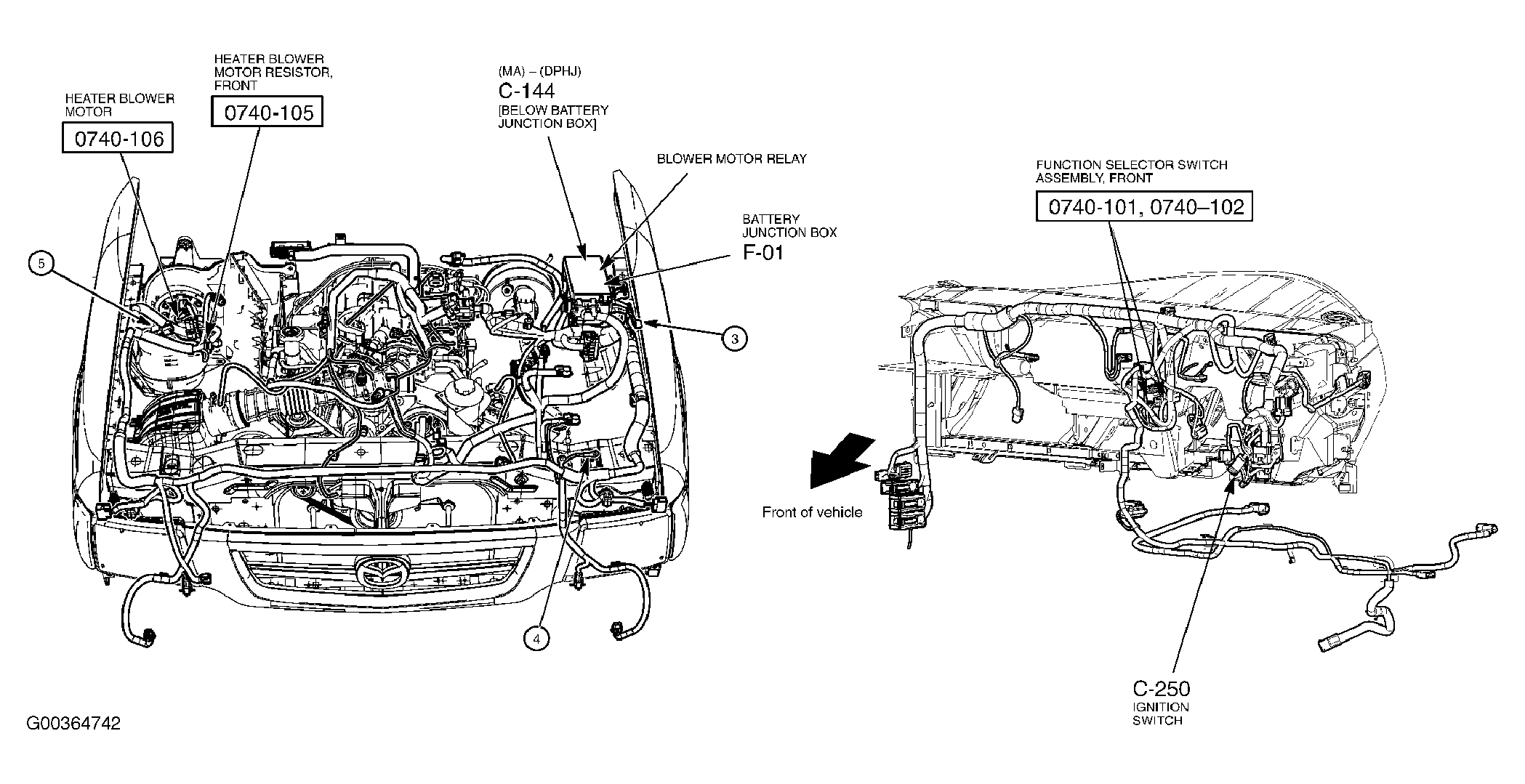 HEATER BLOWER MOTOR
0740-106

HEATER BLOWER MOTOR RESISTOR, FRONT
0740-105

(MA) – (DPHJ)
C-144
[BELOW BATTERY JUNCTION BOX]

BLOWER MOTOR RELAY

BATTERY JUNCTION BOX
F-01

5

3

4

FUNCTION SELECTOR SWITCH ASSEMBLY, FRONT
0740-101, 0740–102

Front of vehicle

C-250
IGNITION SWITCH

G00364742