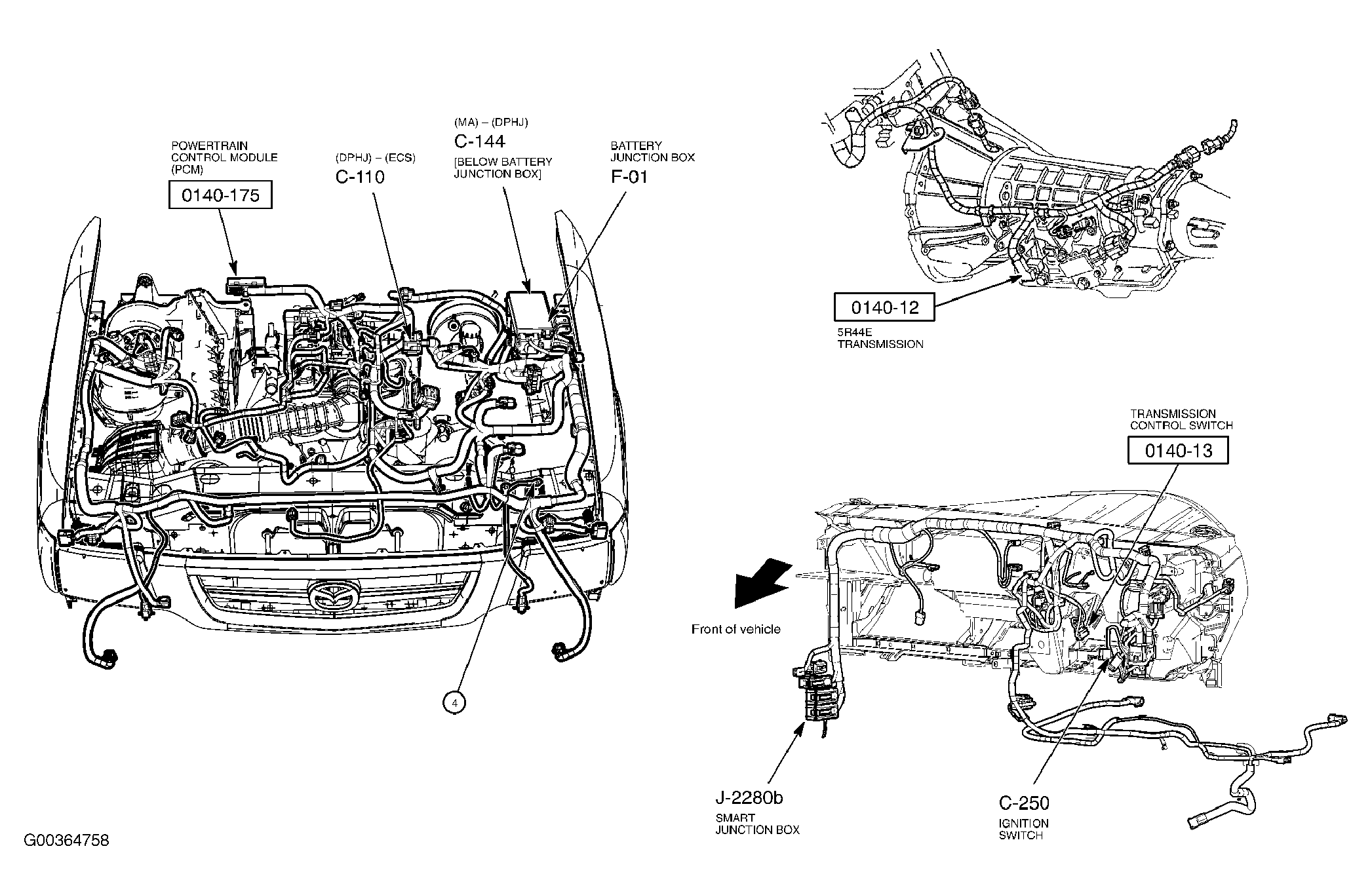 POWERTRAIN CONTROL MODULE (PCM)

0140-175

(DPHJ) – (ECS)
C-110

(MA) – (DPHJ)
C-144
[BELOW BATTERY JUNCTION BOX]

BATTERY JUNCTION BOX
F-01

4

0140-12
5R44E TRANSMISSION

TRANSMISSION CONTROL SWITCH
0140-13

Front of vehicle

J-2280b
SMART JUNCTION BOX

C-250
IGNITION SWITCH

G00364758