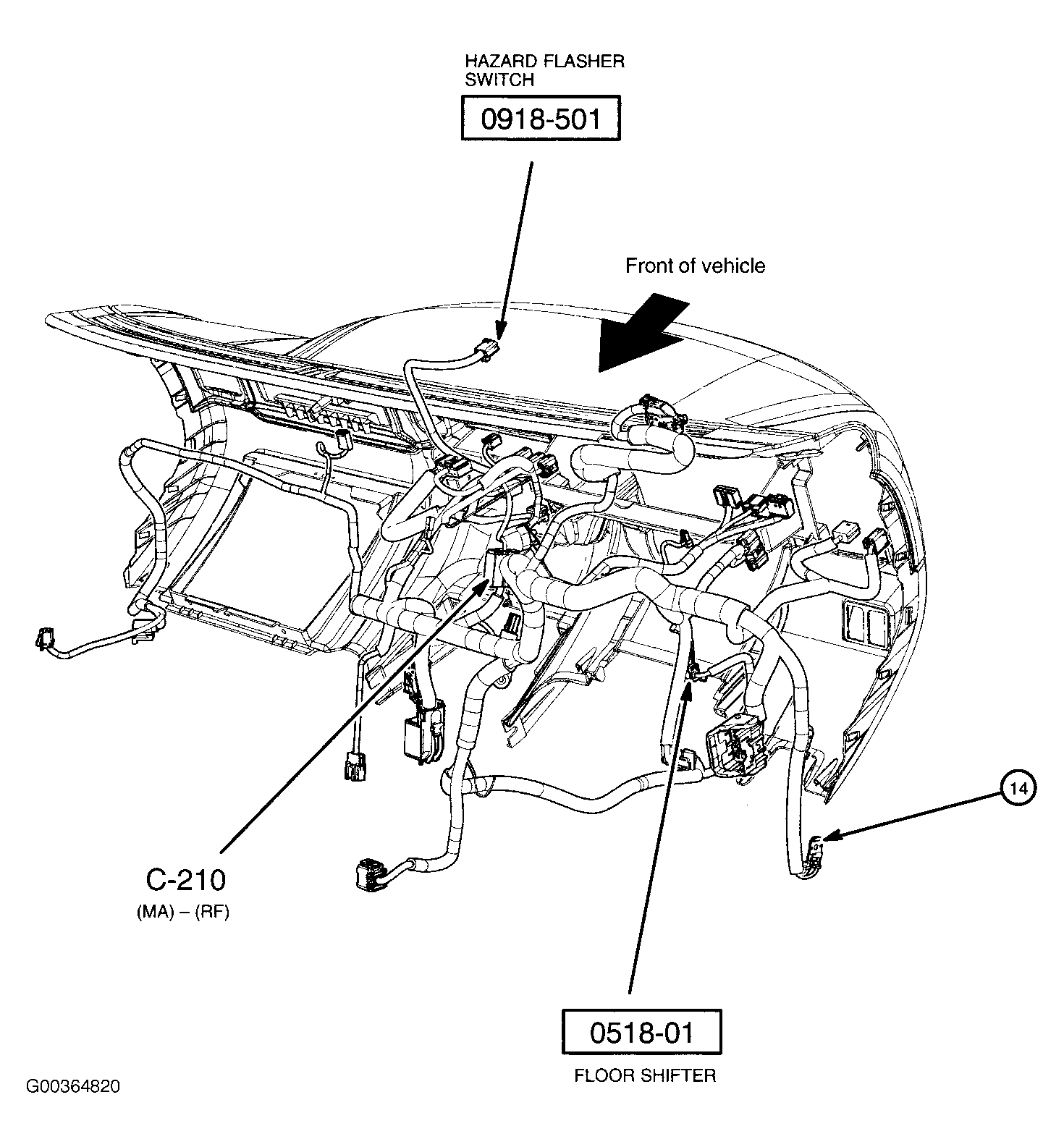 HAZARD FLASHER SWITCH

0918-501

Front of vehicle

14

C-210
(MA) – (RF)

0518-01

FLOOR SHIFTER

G00364820