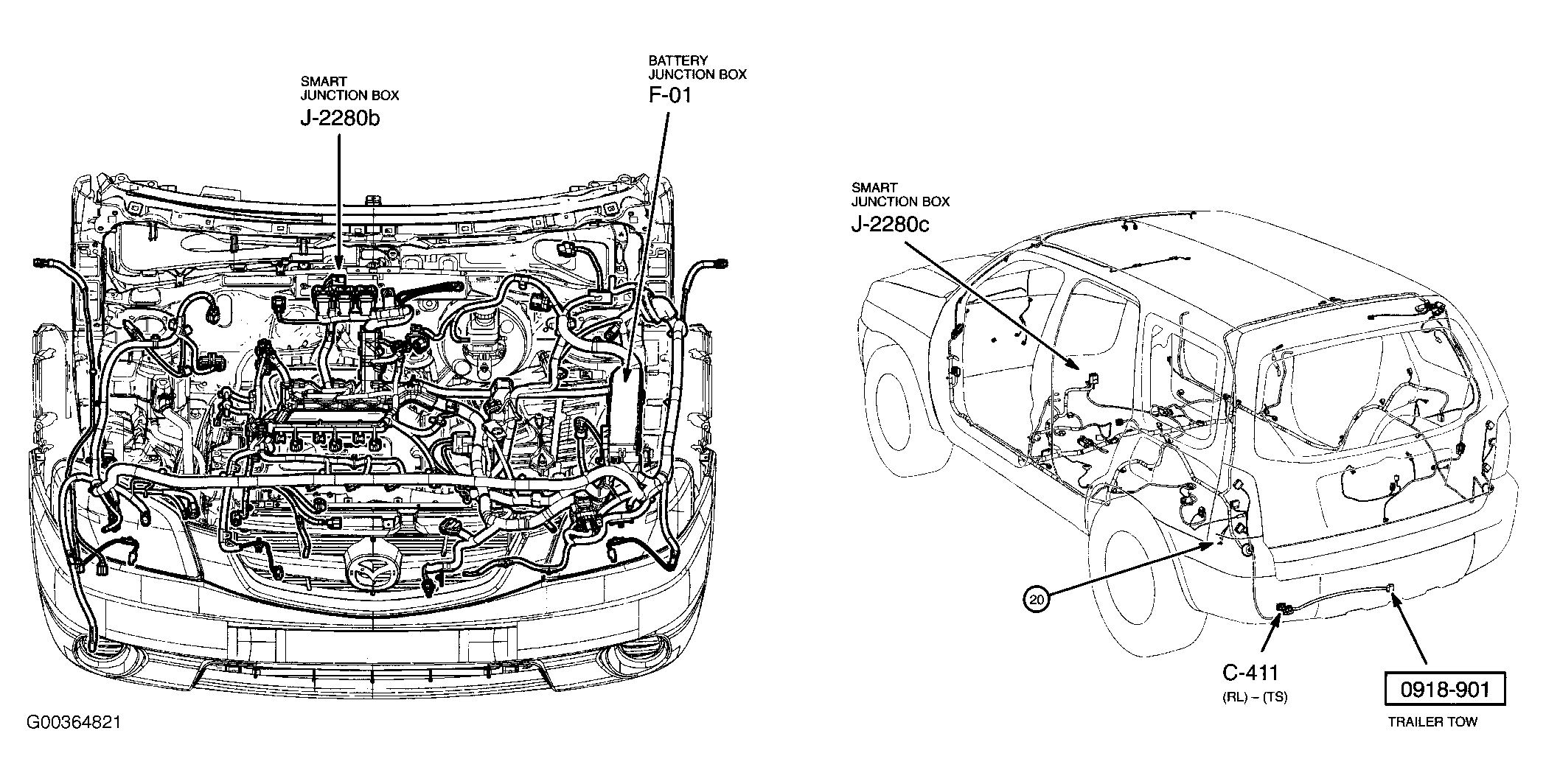 SMART
JUNCTION BOX
J-2280b

BATTERY
JUNCTION BOX
F-01

SMART
JUNCTION BOX
J-2280c

20

C-411
(RL) – (TS)

0918-901
TRAILER TOW

G00364821