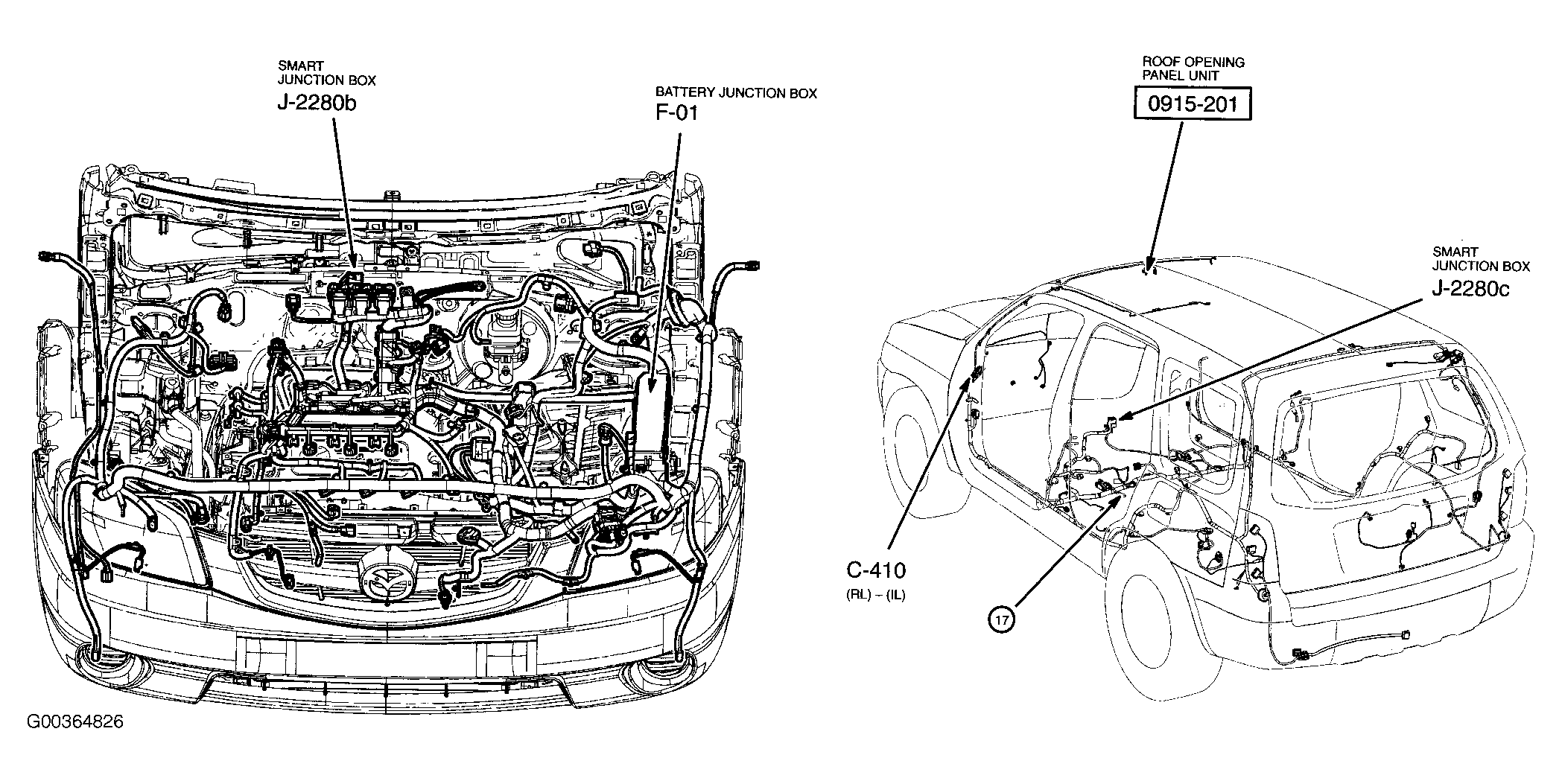 SMART
JUNCTION BOX
J-2280b

BATTERY JUNCTION BOX
F-01

ROOF OPENING
PANEL UNIT
0915-201

SMART
JUNCTION BOX
J-2280c

C-410
(RL) – (IL)

17

G00364826