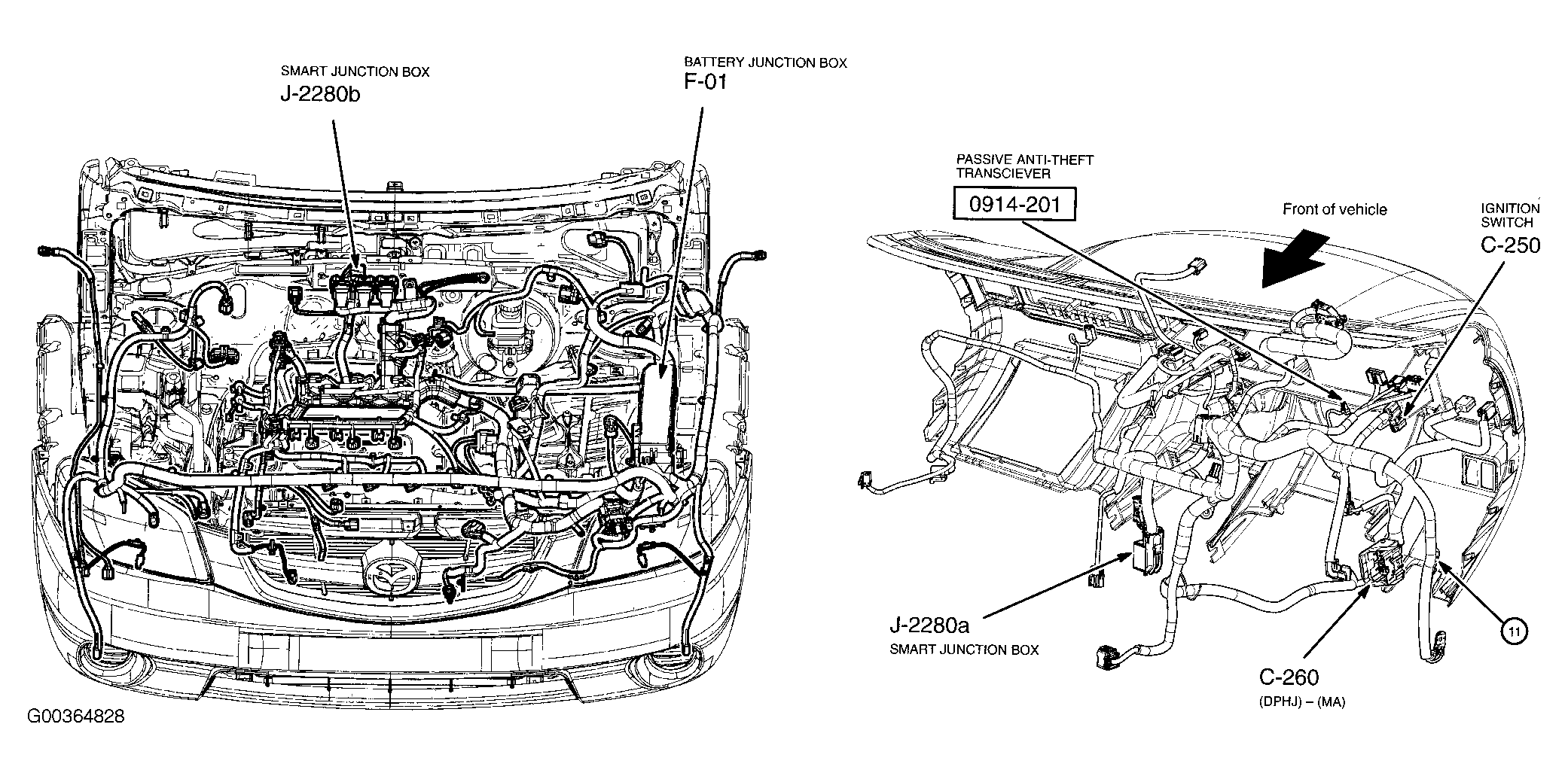 SMART JUNCTION BOX
J-2280b

BATTERY JUNCTION BOX
F-01

PASSIVE ANTI-THEFT TRANSCIEVER
0914-201

Front of vehicle

IGNITION SWITCH
C-250

J-2280a
SMART JUNCTION BOX

C-260
(DPHJ) – (MA)

11

G00364828