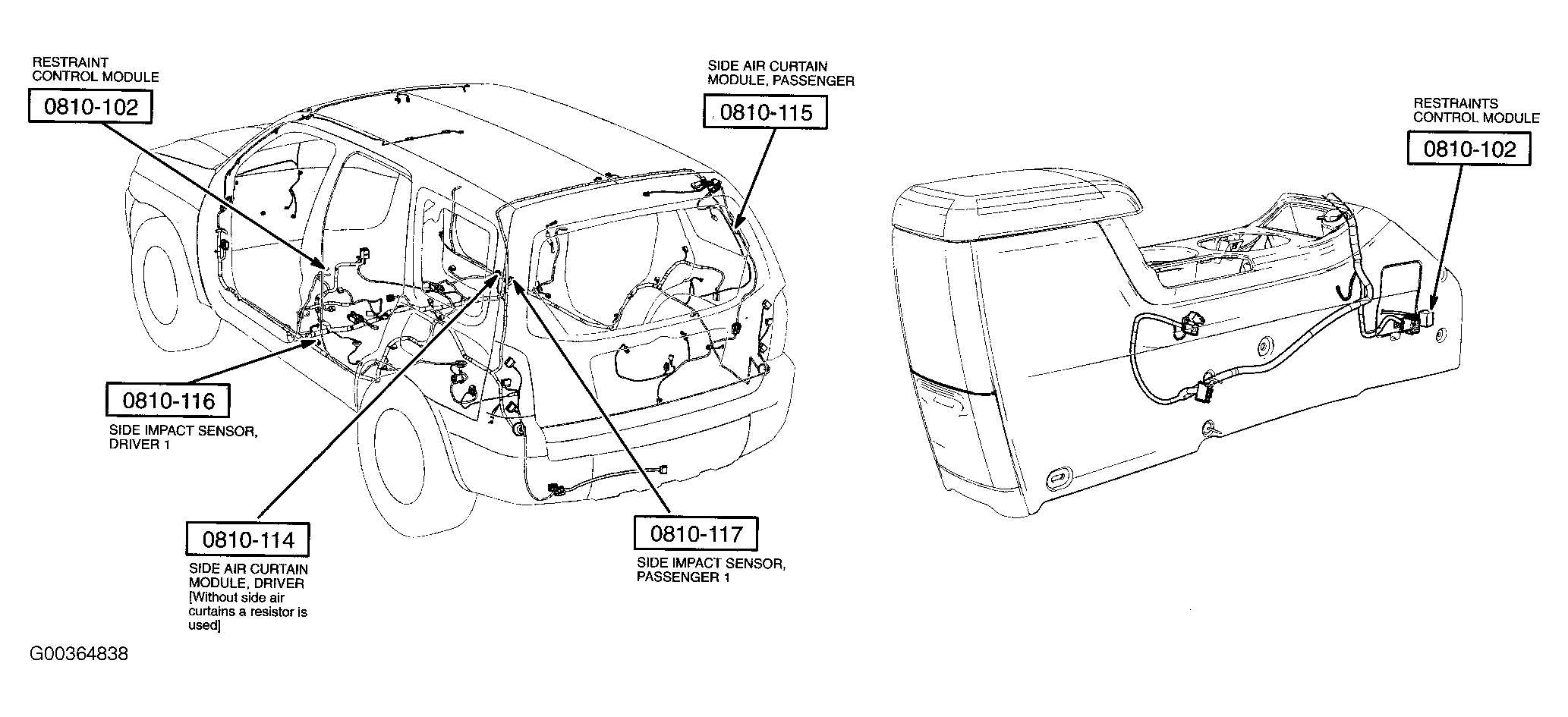 RESTRAINT CONTROL MODULE

0810-102

SIDE AIR CURTAIN MODULE, PASSENGER

0810-115

RESTRAINTS CONTROL MODULE

0810-102

0810-116

SIDE IMPACT SENSOR, DRIVER 1

0810-114

SIDE AIR CURTAIN MODULE, DRIVER [Without side air curtains a resistor is used]

0810-117

SIDE IMPACT SENSOR, PASSENGER 1

G00364838