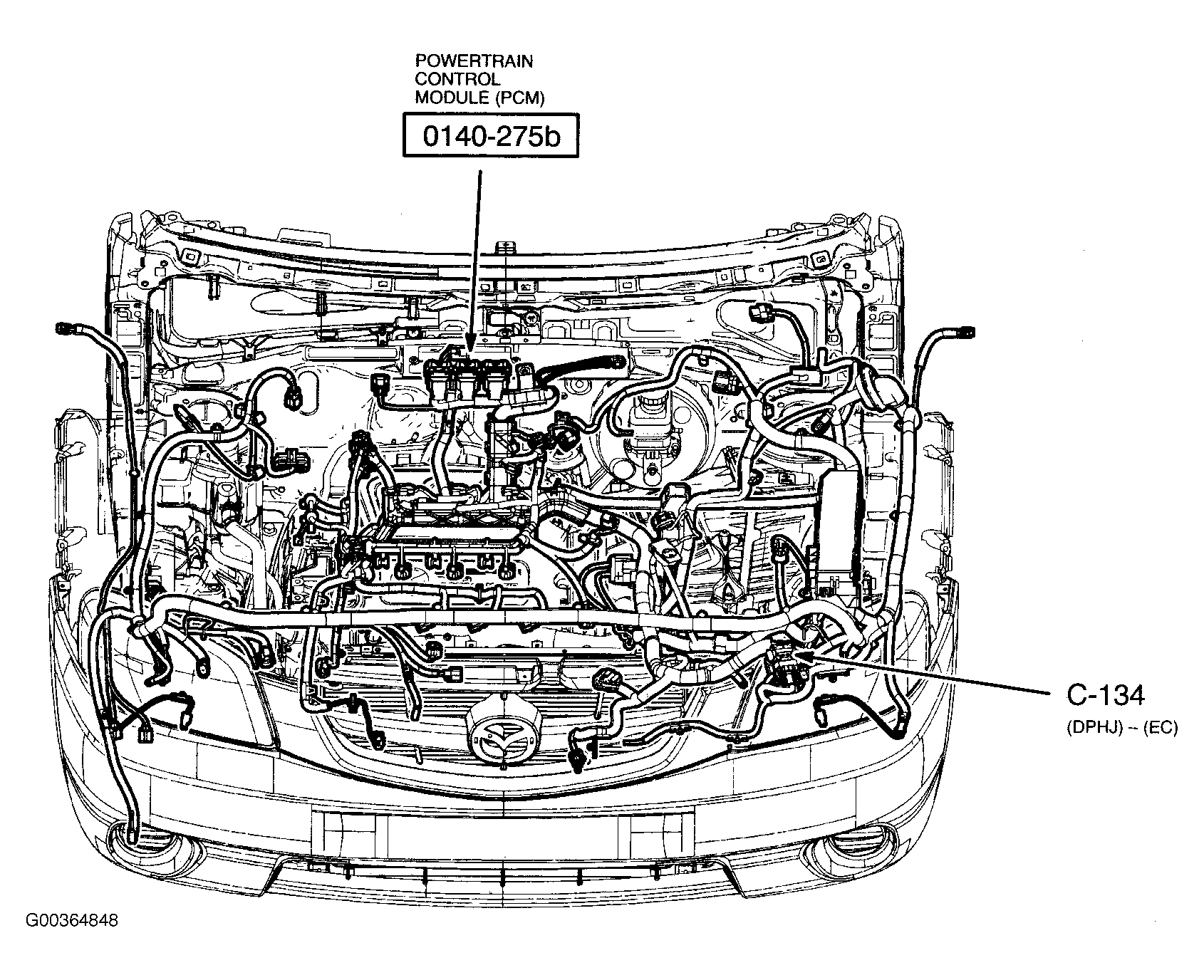 POWERTRAIN CONTROL MODULE (PCM)

0140-275b

C-134
(DPHJ) – (EC)

G00364848