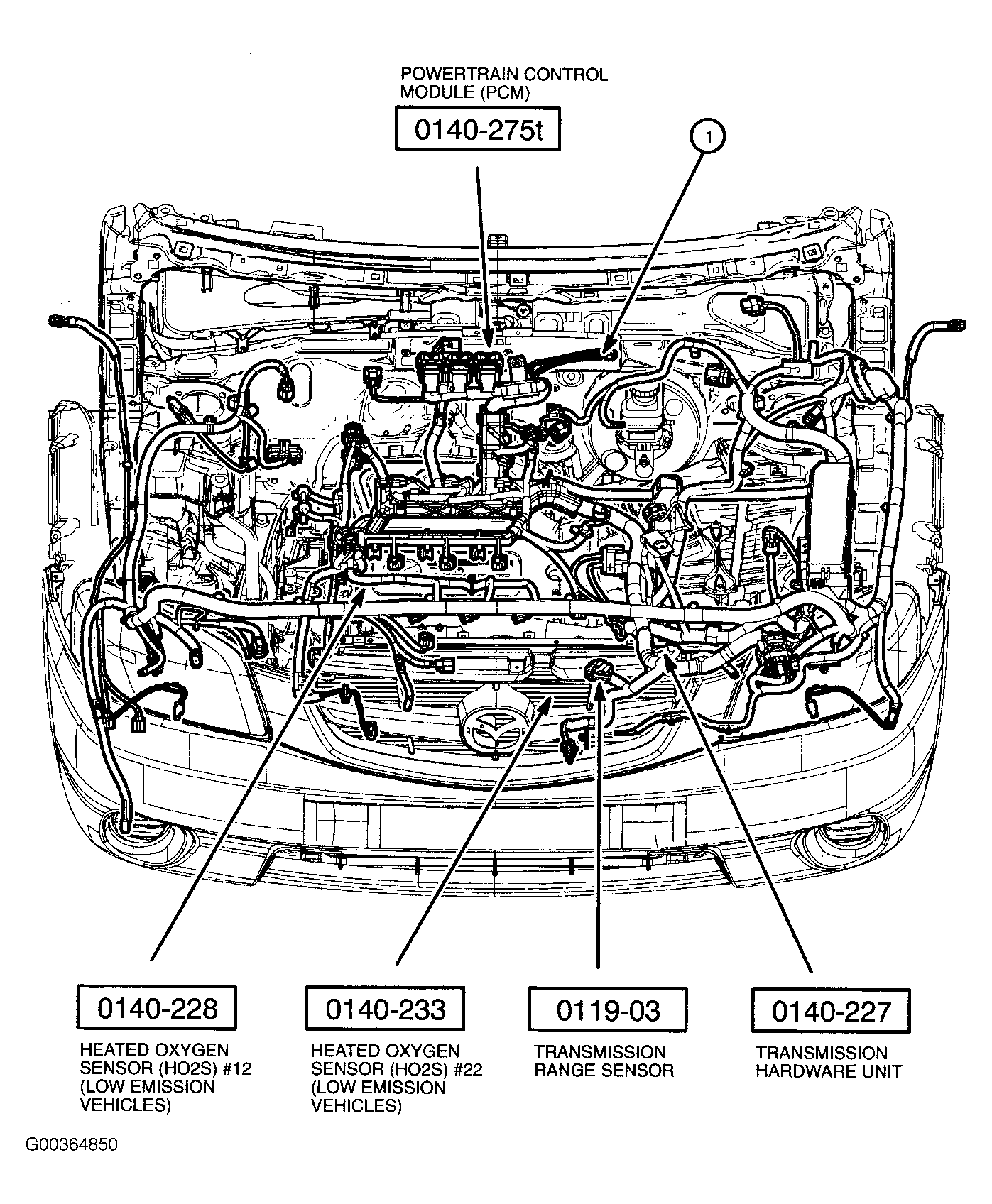 POWERTRAIN CONTROL MODULE (PCM)

0140-275t

1

0140-228

HEATED OXYGEN SENSOR (HO2S) #12 (LOW EMISSION VEHICLES)

0140-233

HEATED OXYGEN SENSOR (HO2S) #22 (LOW EMISSION VEHICLES)

0119-03

TRANSMISSION RANGE SENSOR

0140-227

TRANSMISSION HARDWARE UNIT

G00364850