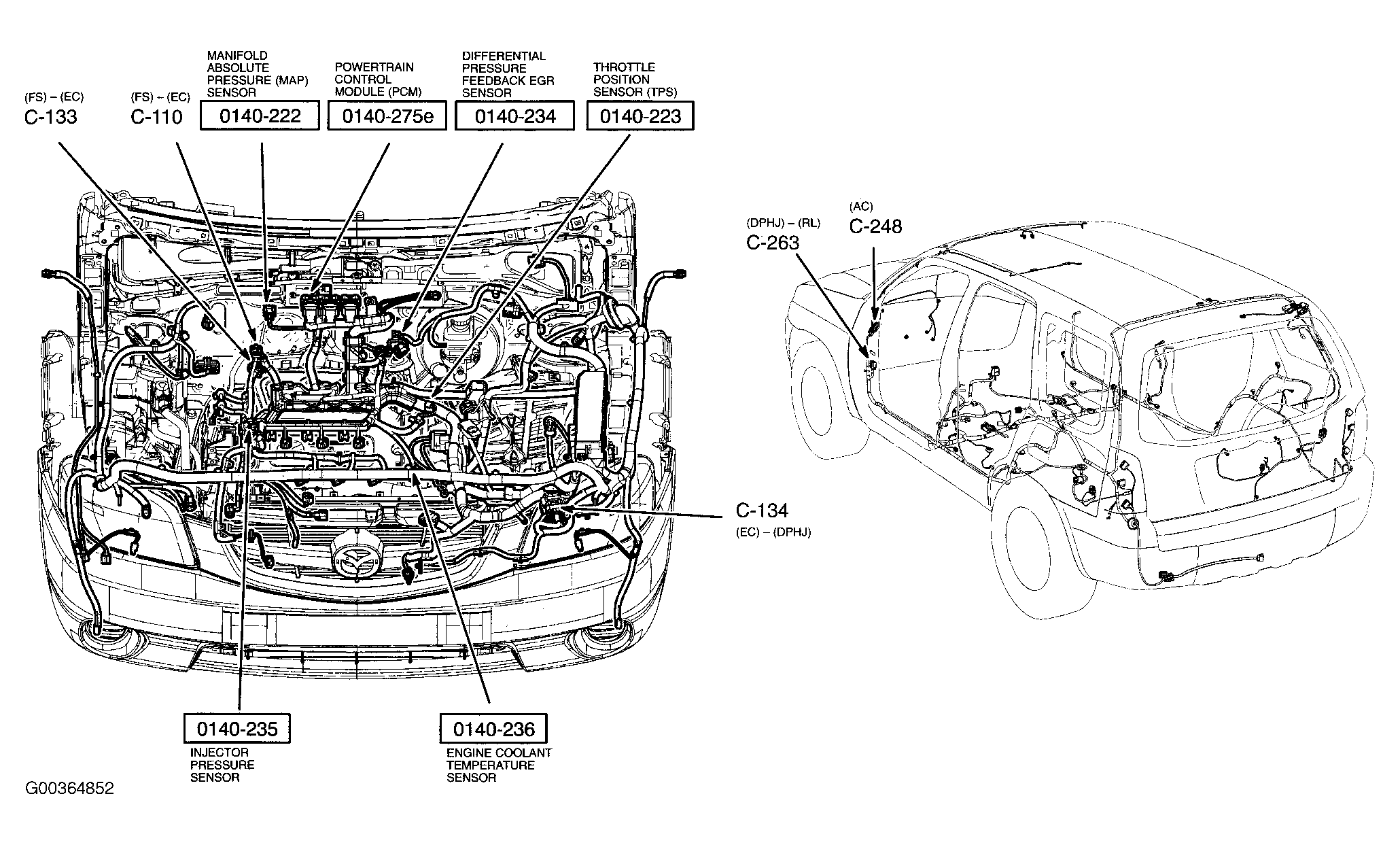 (FS) – (EC)
C-133

(FS) – (EC)
C-110

MANIFOLD ABSOLUTE PRESSURE (MAP) SENSOR
0140-222

POWERTRAIN CONTROL MODULE (PCM)
0140-275e

DIFFERENTIAL PRESSURE FEEDBACK EGR SENSOR
0140-234

THROTTLE POSITION SENSOR (TPS)
0140-223

(DPHJ) – (RL)
C-263

(AC)
C-248

C-134
(EC) – (DPHJ)

0140-235
INJECTOR PRESSURE SENSOR

0140-236
ENGINE COOLANT TEMPERATURE SENSOR

G00364852