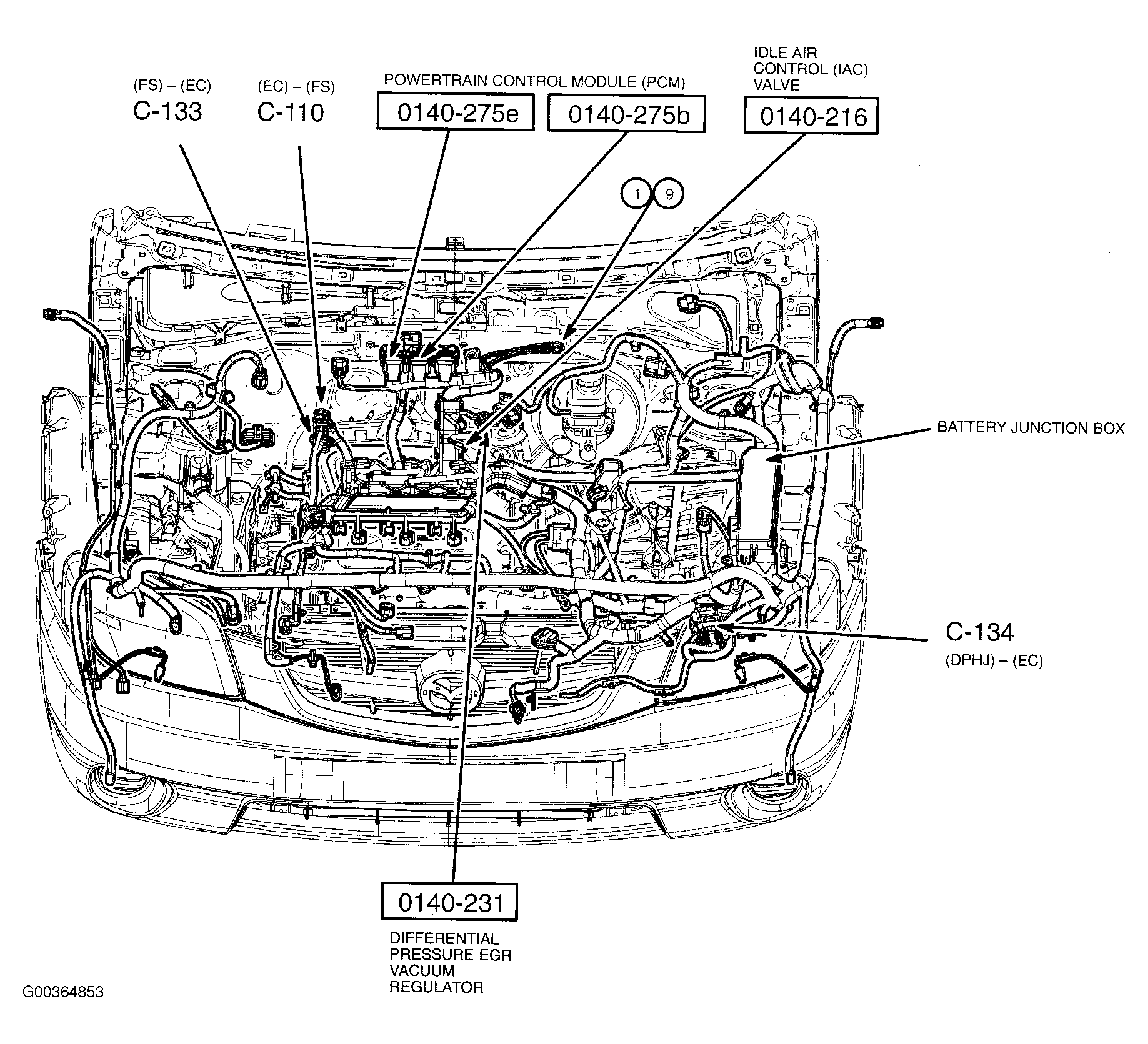 (FS) – (EC)
C-133

(EC) – (FS)
C-110

POWERTRAIN CONTROL MODULE (PCM)
0140-275e
0140-275b

IDLE AIR CONTROL (IAC) VALVE
0140-216

1
9

BATTERY JUNCTION BOX

C-134
(DPHJ) – (EC)

0140-231
DIFFERENTIAL PRESSURE EGR VACUUM REGULATOR

G00364853