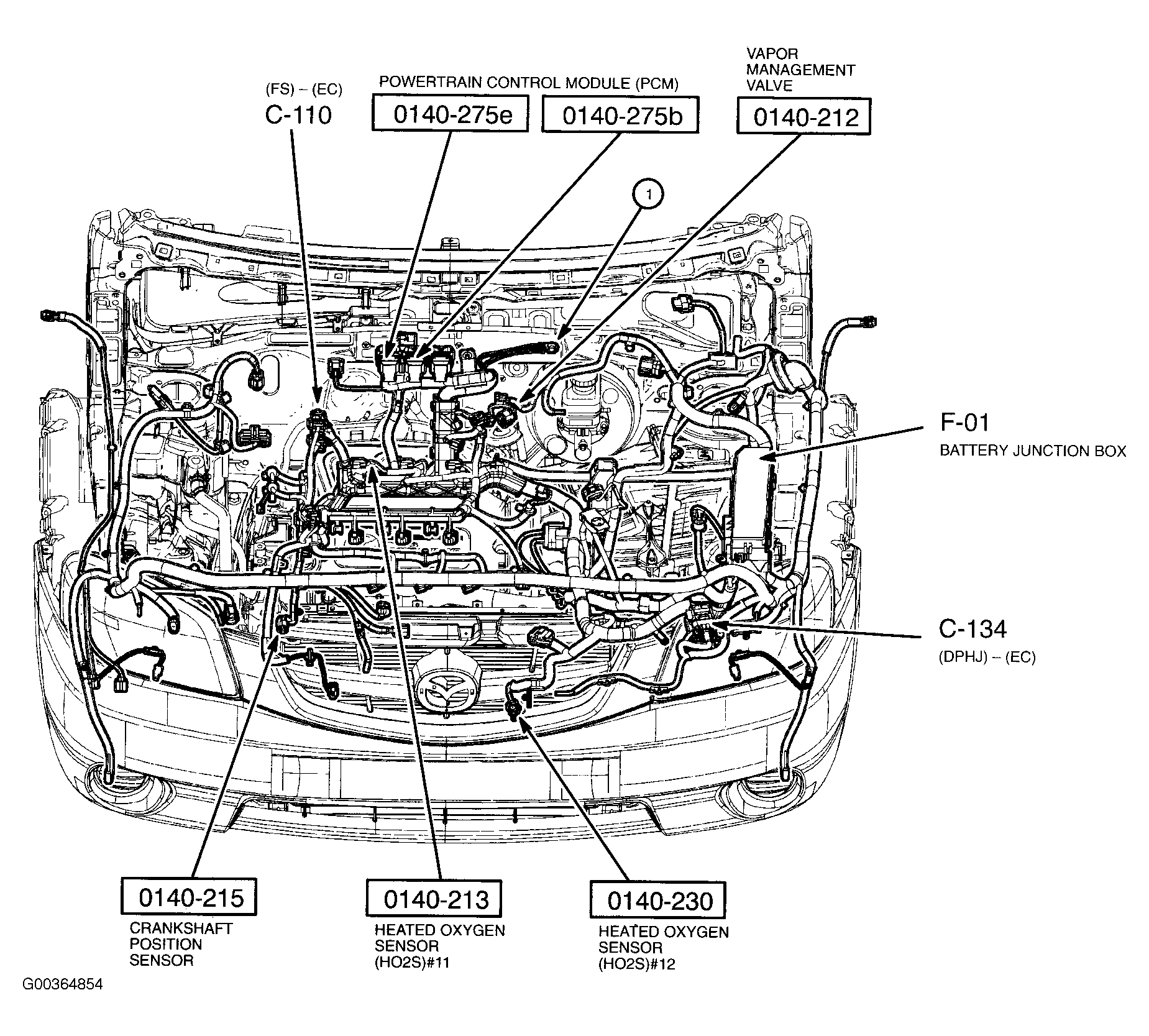 (FS) – (EC)
C-110

POWERTRAIN CONTROL MODULE (PCM)
0140-275e
0140-275b

VAPOR MANAGEMENT VALVE
0140-212

1

F-01
BATTERY JUNCTION BOX

C-134
(DPHJ) – (EC)

0140-215
CRANKSHAFT POSITION SENSOR

0140-213
HEATED OXYGEN SENSOR (HO2S)#11

0140-230
HEATED OXYGEN SENSOR (HO2S)#12

G00364854