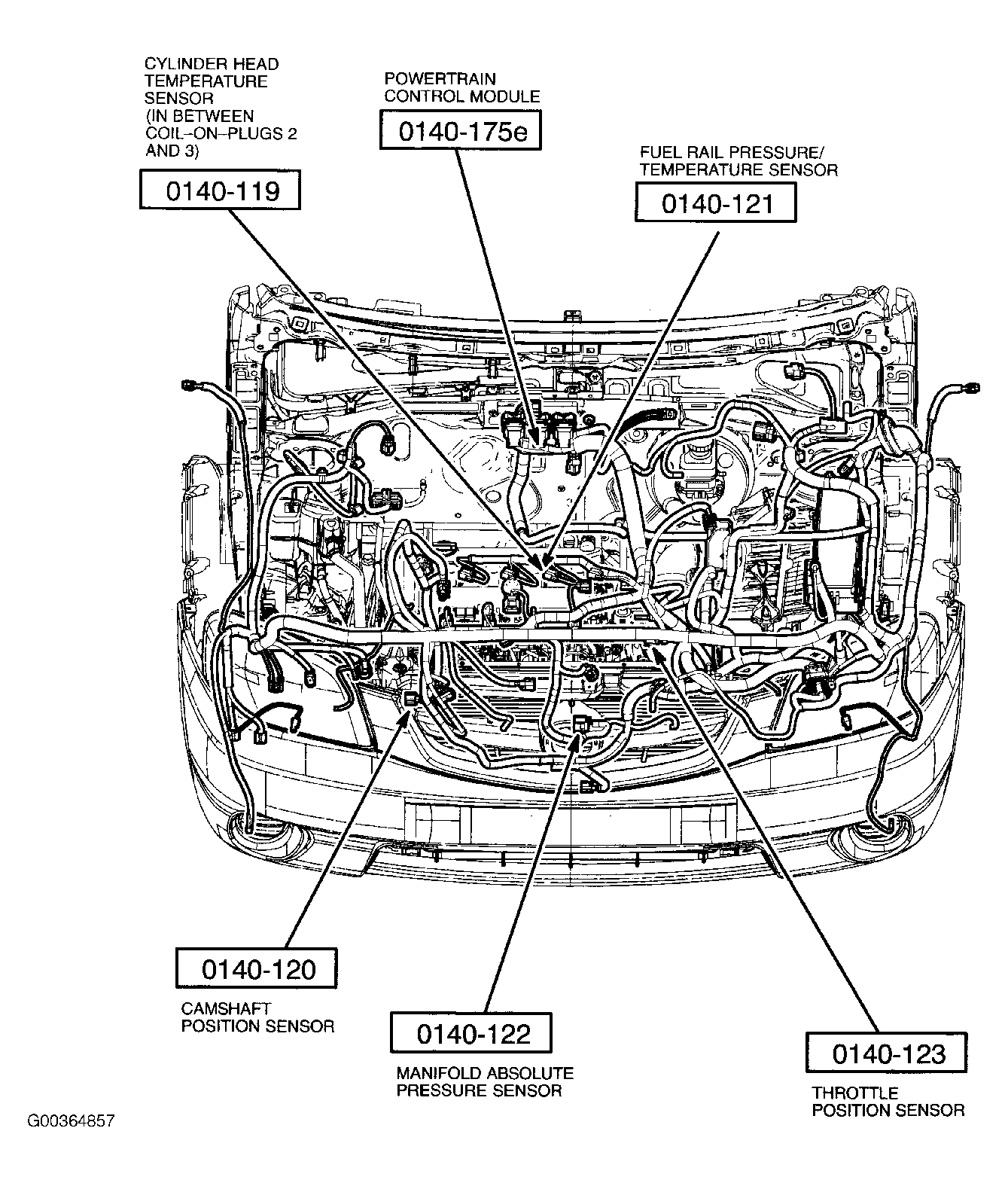 CYLINDER HEAD TEMPERATURE SENSOR (IN BETWEEN COIL–ON–PLUGS 2 AND 3)

0140-119

POWERTRAIN CONTROL MODULE

0140-175e

FUEL RAIL PRESSURE/ TEMPERATURE SENSOR

0140-121

0140-120

CAMSHAFT POSITION SENSOR

0140-122

MANIFOLD ABSOLUTE PRESSURE SENSOR

0140-123

THROTTLE POSITION SENSOR

G00364857