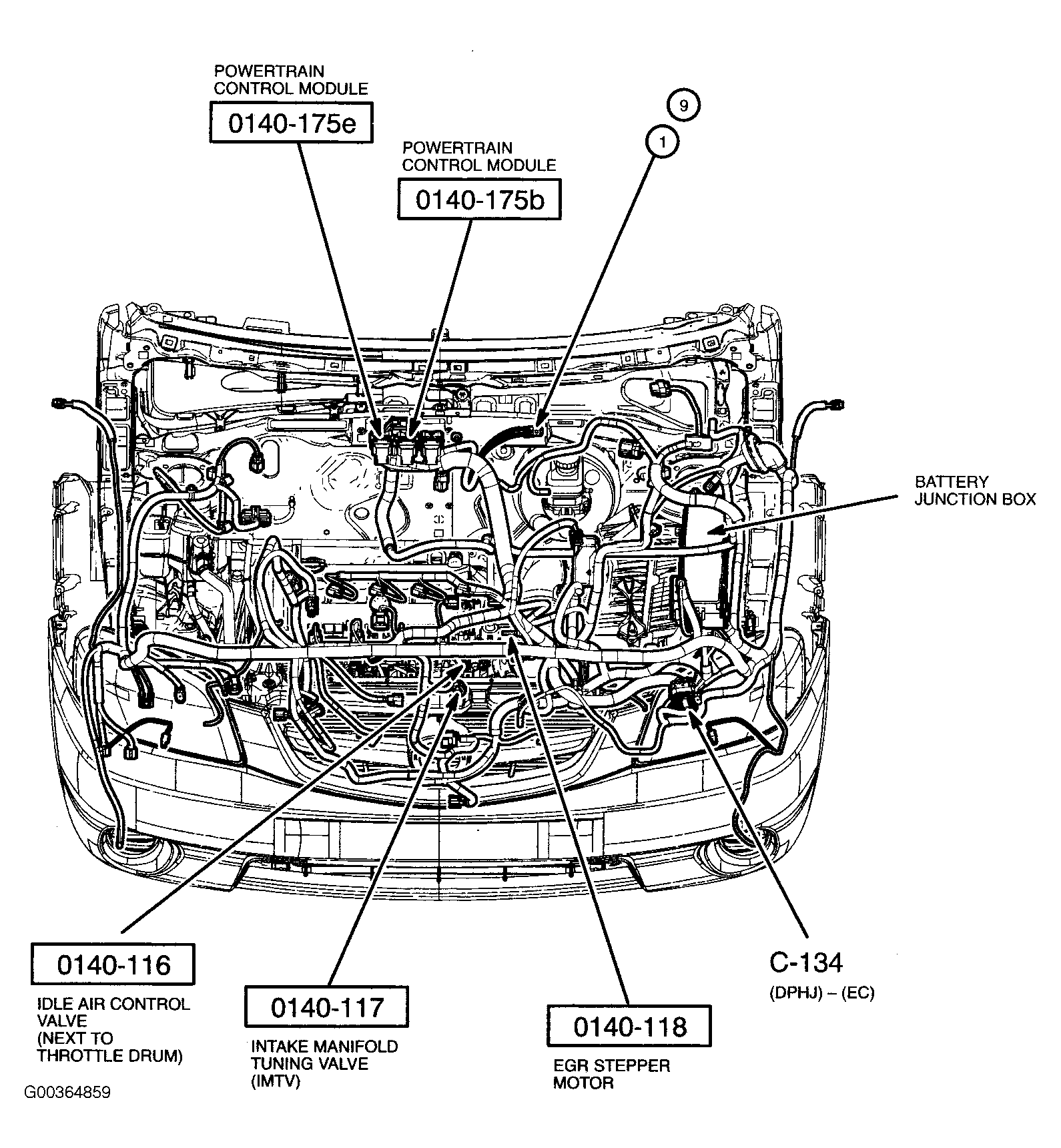 POWERTRAIN CONTROL MODULE

0140-175e

POWERTRAIN CONTROL MODULE

0140-175b

9

1

BATTERY JUNCTION BOX

0140-116

IDLE AIR CONTROL VALVE (NEXT TO THROTTLE DRUM)

0140-117

INTAKE MANIFOLD TUNING VALVE (IMTV)

0140-118

EGR STEPPER MOTOR

C-134

(DPHJ) – (EC)

G00364859