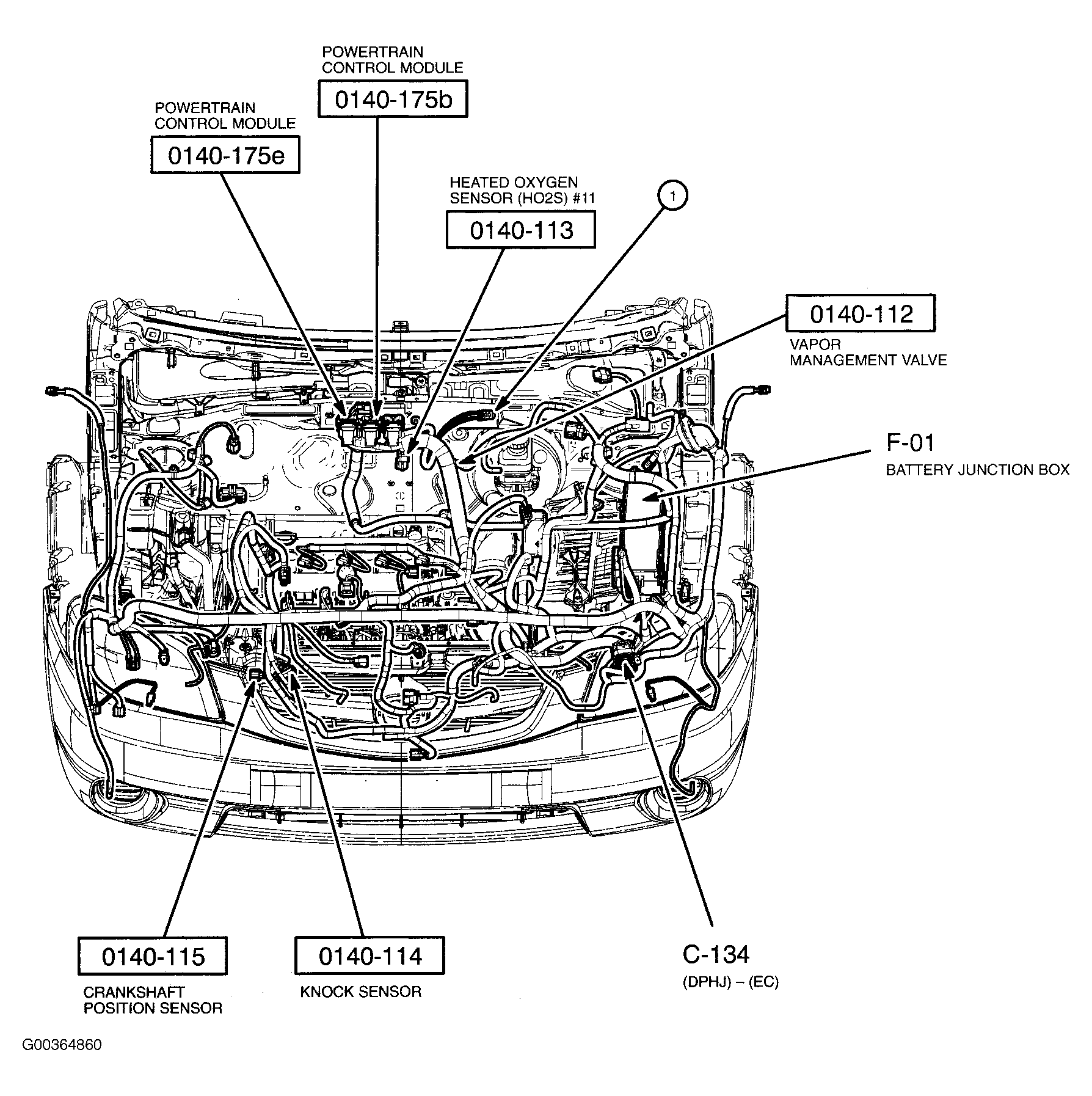 POWERTRAIN CONTROL MODULE
0140-175b

POWERTRAIN CONTROL MODULE
0140-175e

HEATED OXYGEN SENSOR (HO2S) #11
0140-113

1

0140-112
VAPOR MANAGEMENT VALVE

F-01
BATTERY JUNCTION BOX

0140-115
CRANKSHAFT POSITION SENSOR

0140-114
KNOCK SENSOR

C-134
(DPHJ) – (EC)

G00364860