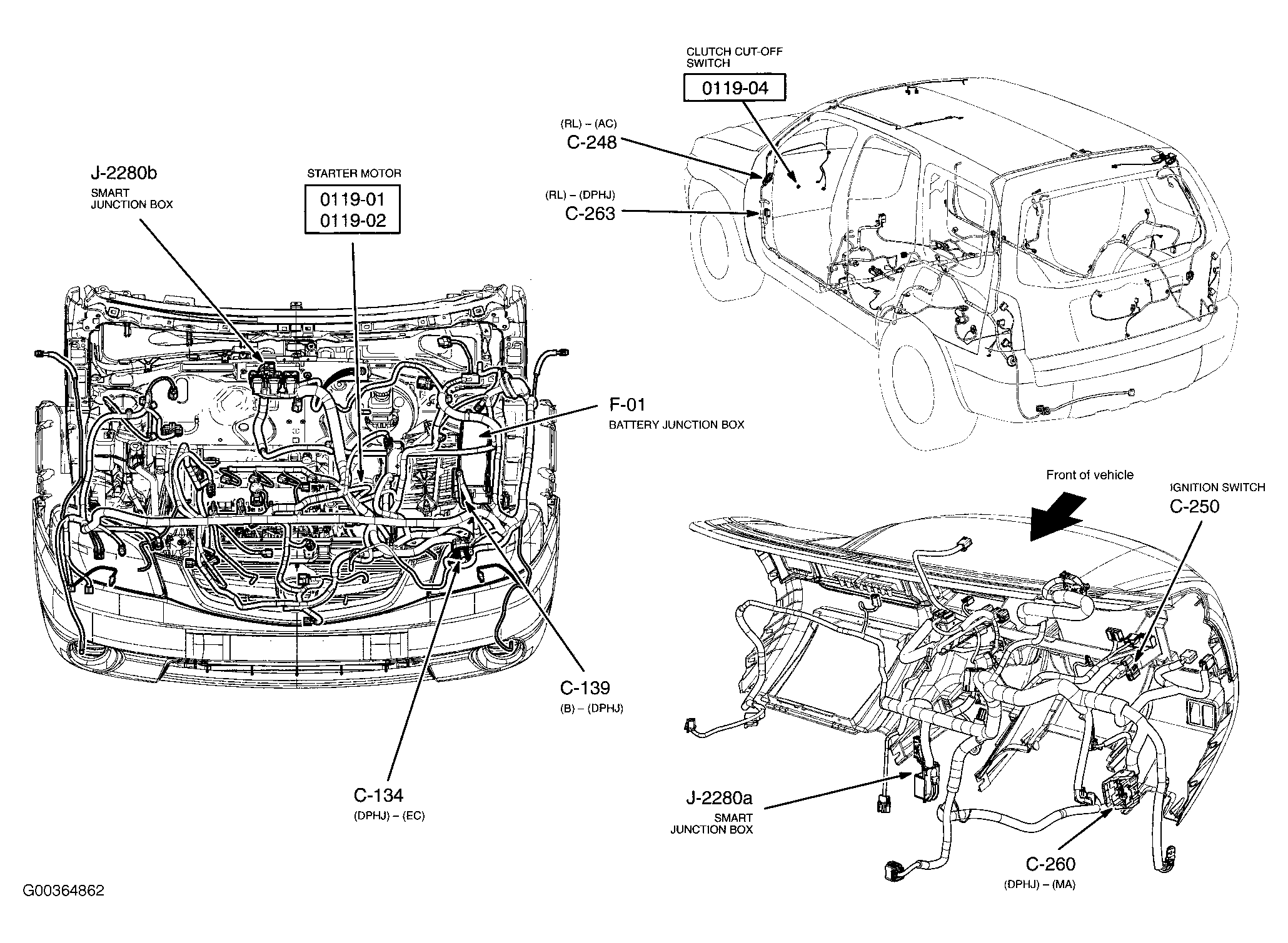 CLUTCH CUT-OFF SWITCH
0119-04

(RL) – (AC)
C-248

(RL) – (DPHJ)
C-263

J-2280b
SMART JUNCTION BOX

STARTER MOTOR
0119-01
0119-02

F-01
BATTERY JUNCTION BOX

Front of vehicle

IGNITION SWITCH
C-250

C-139
(B) – (DPHJ)

C-134
(DPHJ) – (EC)

J-2280a
SMART JUNCTION BOX

C-260
(DPHJ) – (MA)

G00364862