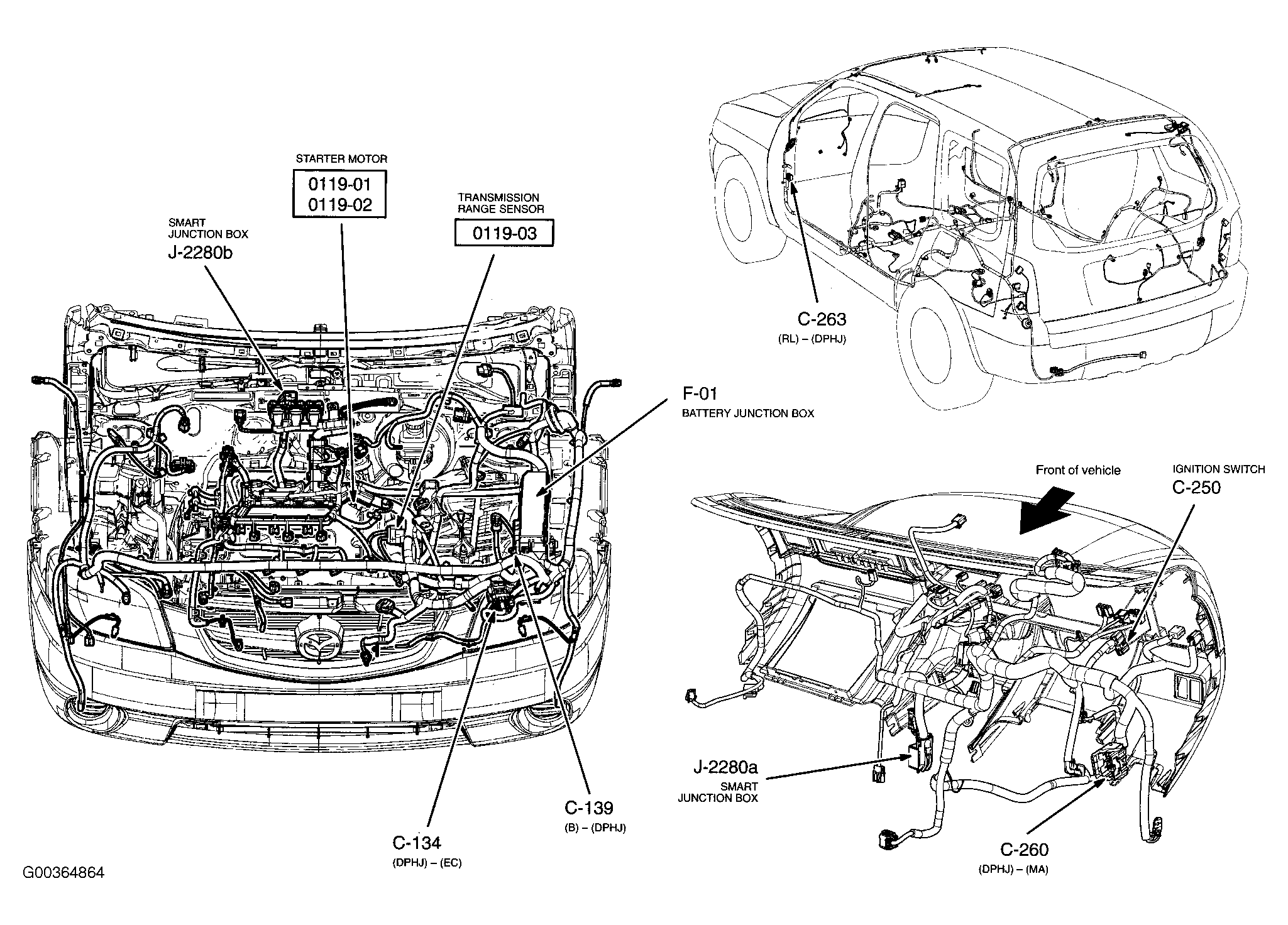 STARTER MOTOR
0119-01
0119-02

TRANSMISSION RANGE SENSOR
0119-03

SMART JUNCTION BOX
J-2280b

C-263
(RL) – (DPHJ)

F-01
BATTERY JUNCTION BOX

Front of vehicle

IGNITION SWITCH
C-250

J-2280a
SMART JUNCTION BOX

C-139
(B) – (DPHJ)

C-134
(DPHJ) – (EC)

C-260
(DPHJ) – (MA)

G00364864