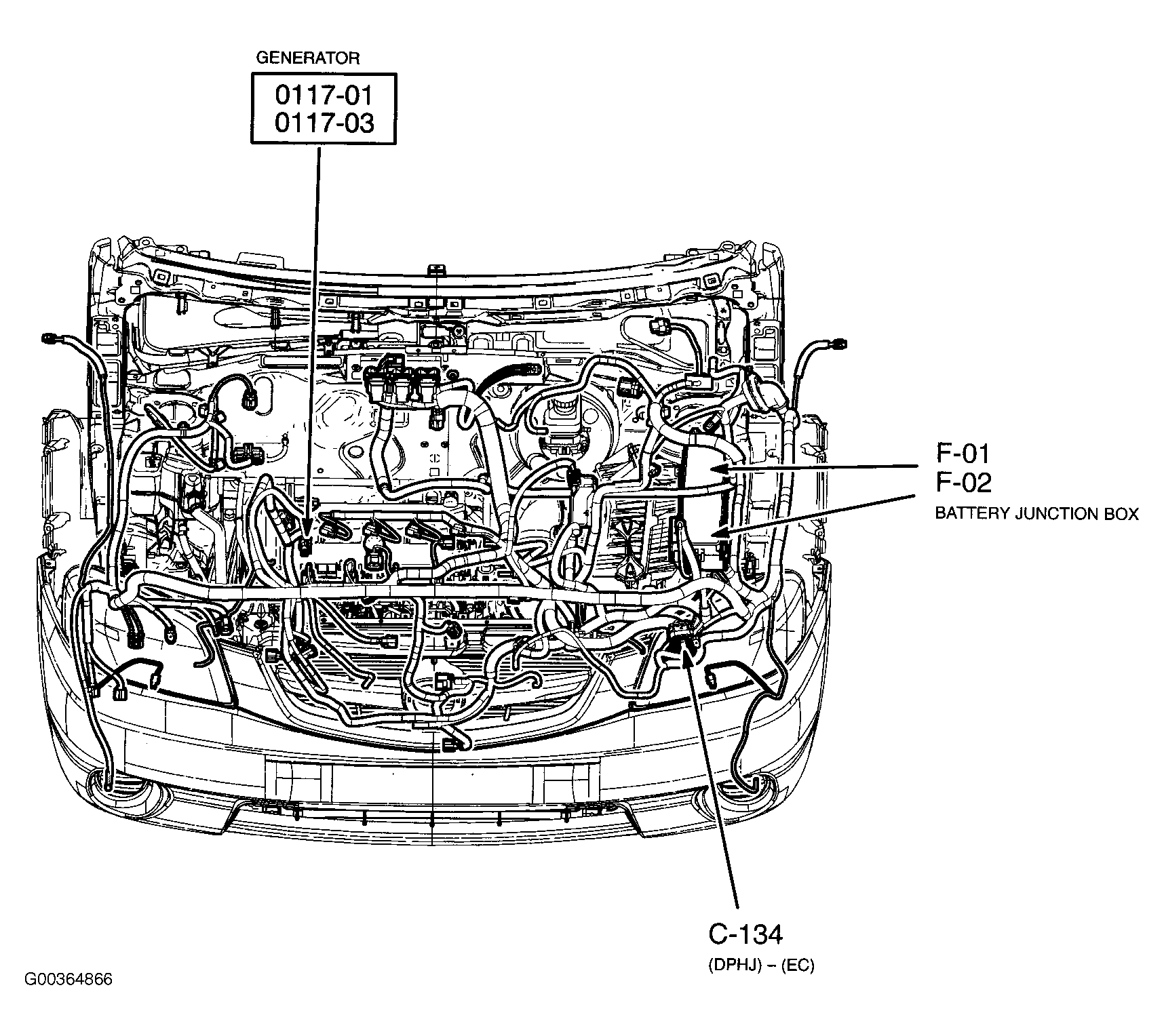 GENERATOR

0117-01
0117-03

F-01
F-02
BATTERY JUNCTION BOX

C-134
(DPHJ) – (EC)

G00364866