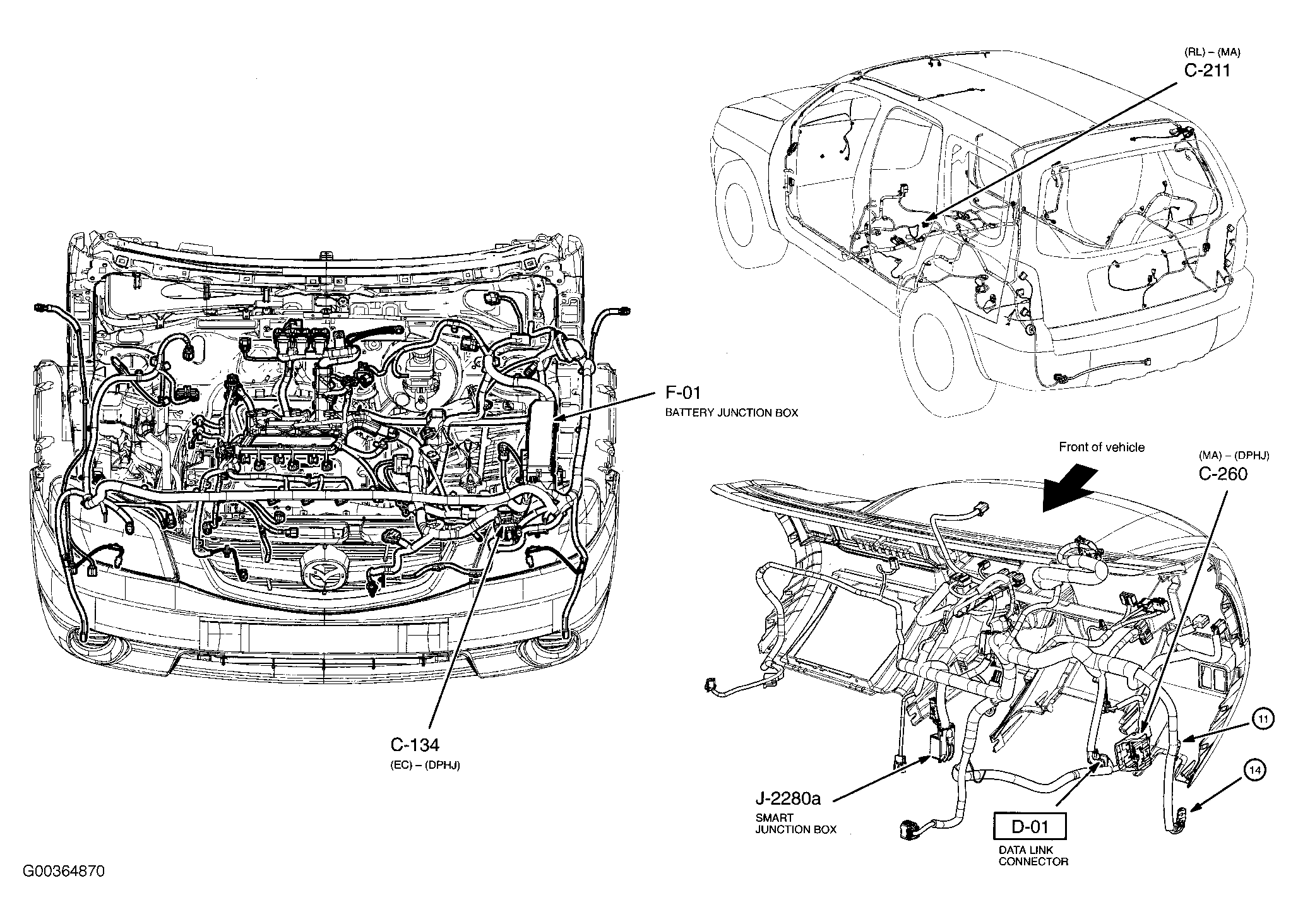 (RL) – (MA)
C-211

F-01
BATTERY JUNCTION BOX

Front of vehicle

(MA) – (DPHJ)
C-260

C-134
(EC) – (DPHJ)

11

14

J-2280a
SMART
JUNCTION BOX

D-01
DATA LINK
CONNECTOR

G00364870