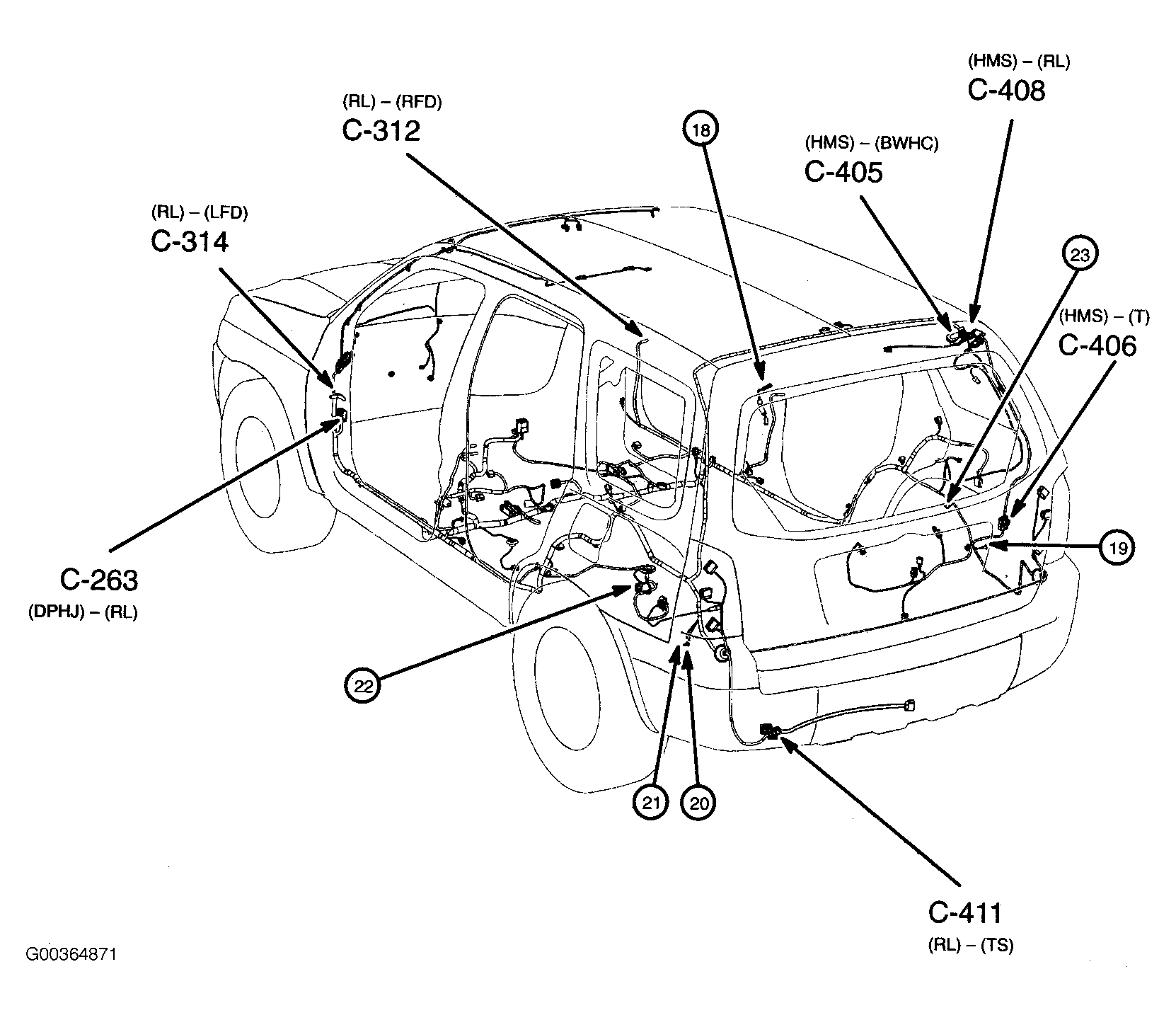 (HMS) – (RL)
C-408

(RL) – (RFD)
C-312

18

(HMS) – (BWHC)
C-405

(RL) – (LFD)
C-314

23

(HMS) – (T)
C-406

19

C-263
(DPHJ) – (RL)

22

21

20

C-411
(RL) – (TS)

G00364871