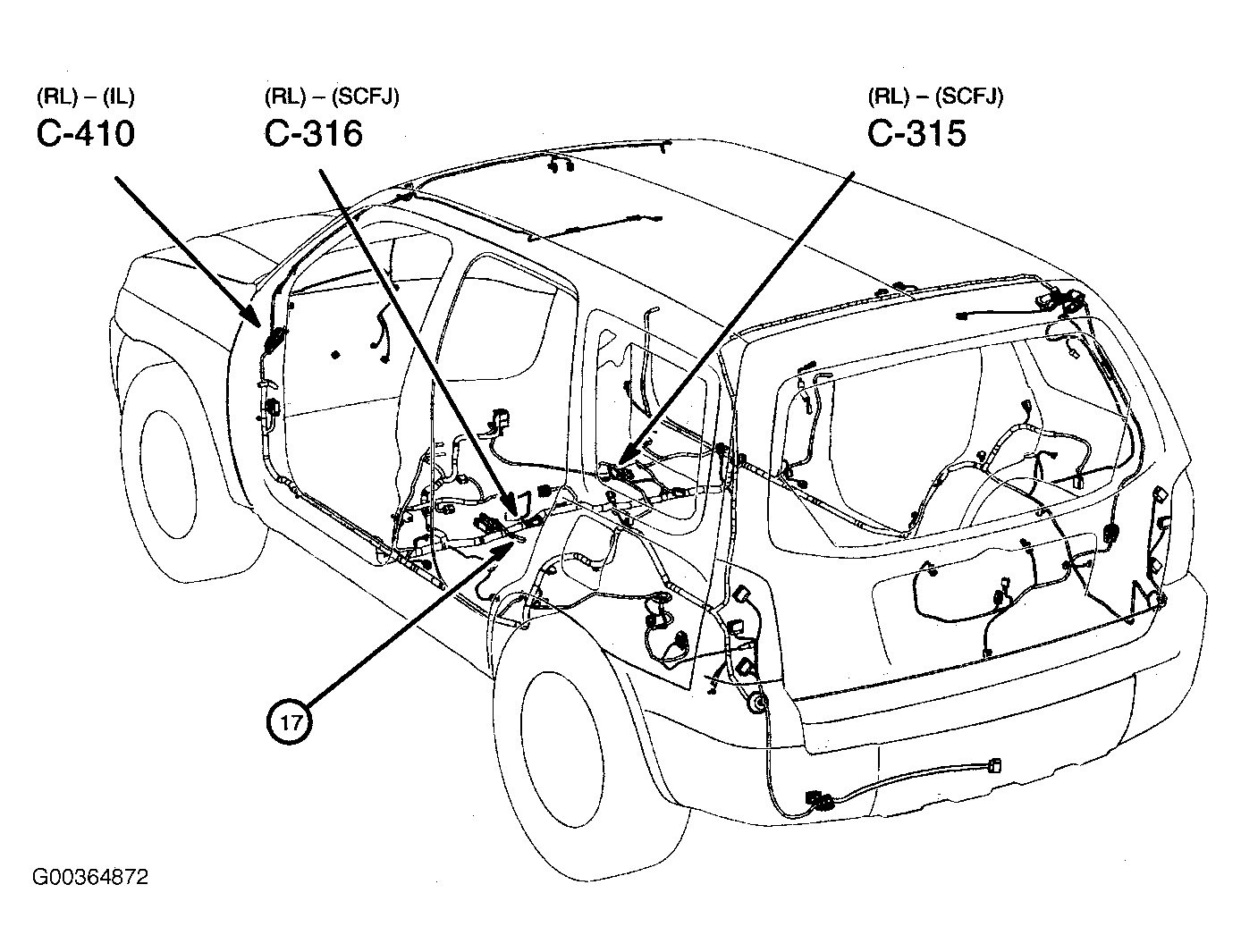 (RL) – (IL)
C-410

(RL) – (SCFJ)
C-316

(RL) – (SCFJ)
C-315

17

G00364872