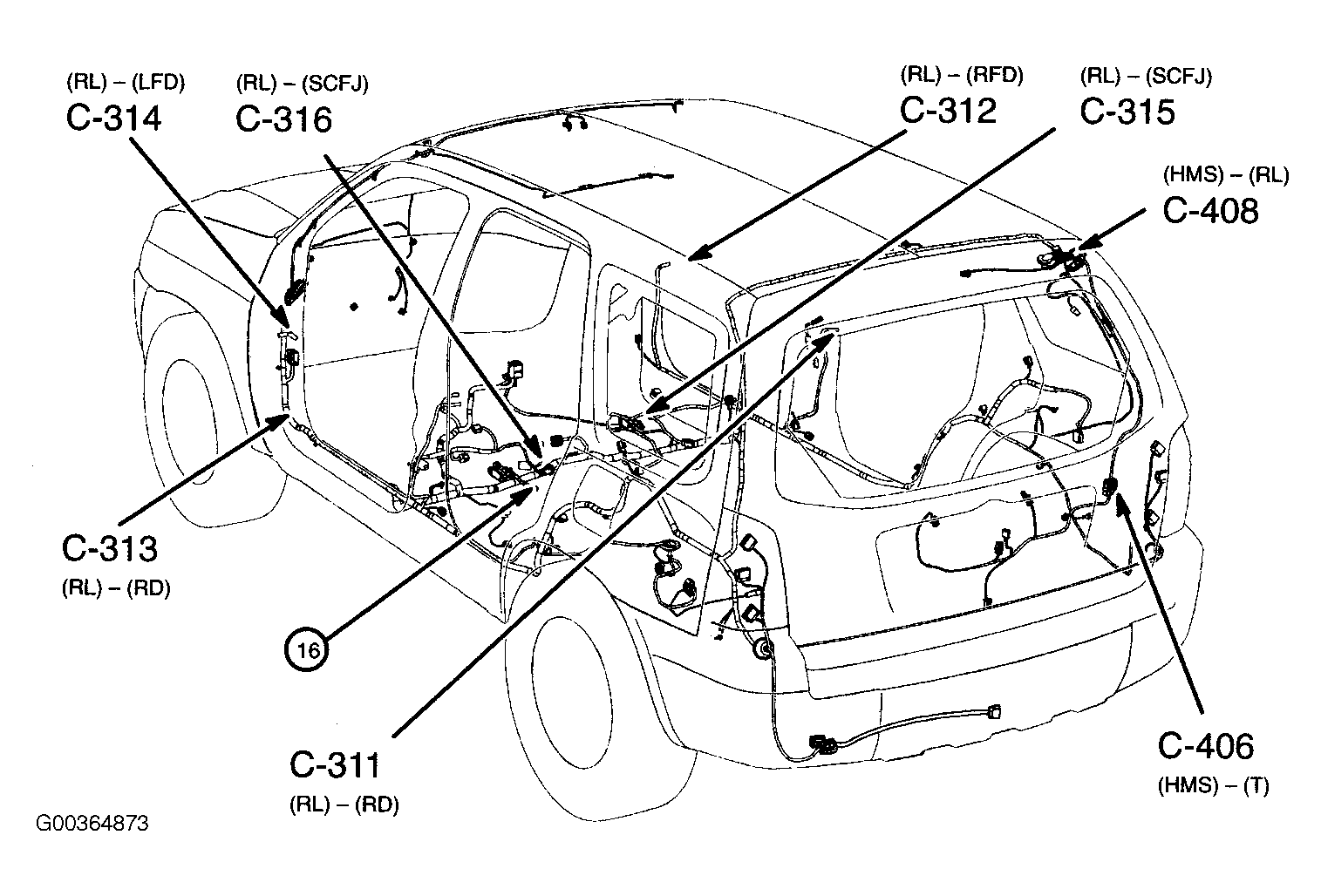 (RL) – (LFD)
C-314

(RL) – (SCFJ)
C-316

(RL) – (RFD)
C-312

(RL) – (SCFJ)
C-315

(HMS) – (RL)
C-408

C-313
(RL) – (RD)

16

C-311
(RL) – (RD)

C-406
(HMS) – (T)

G00364873