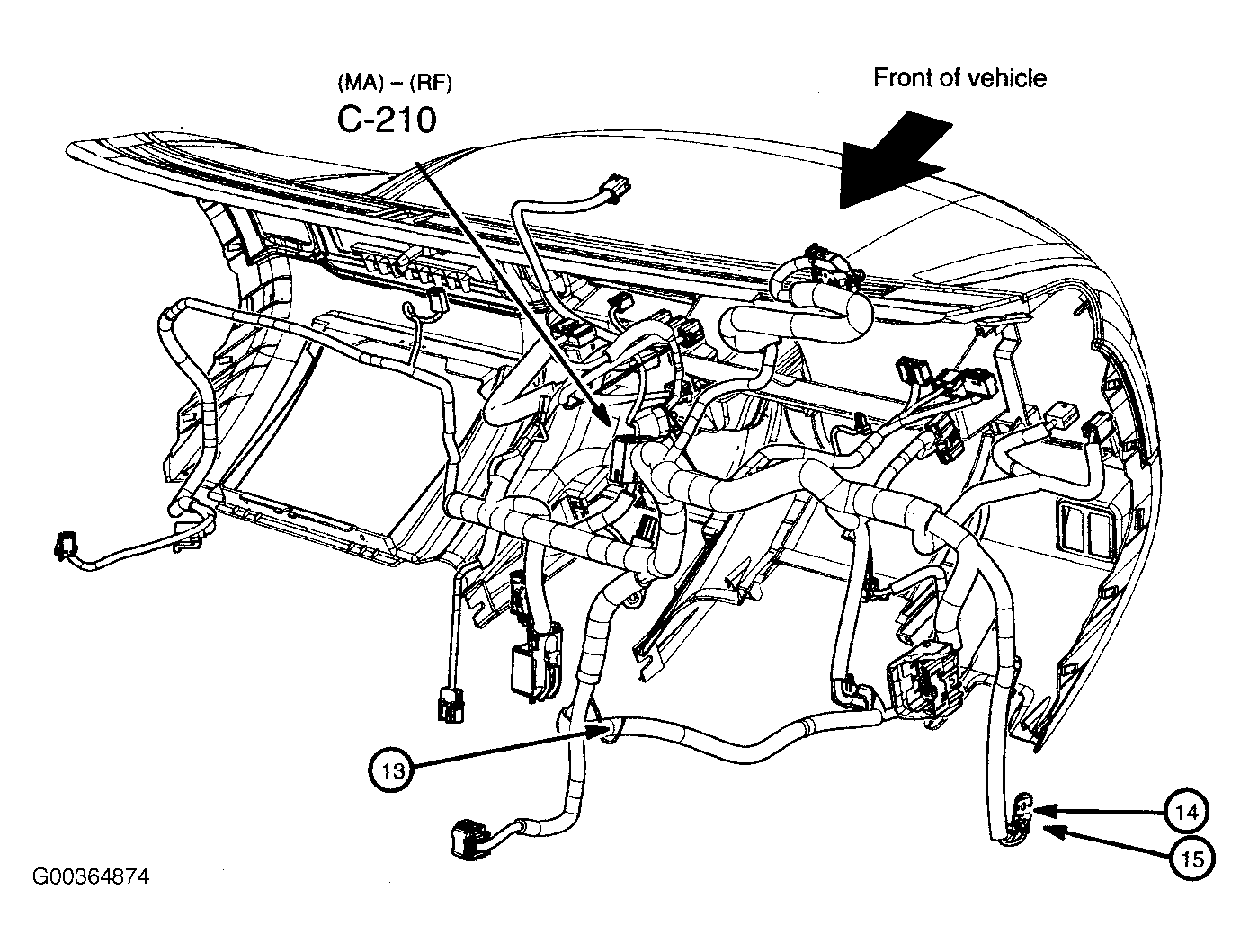 (MA) – (RF)
C-210

Front of vehicle

13

14

15

G00364874