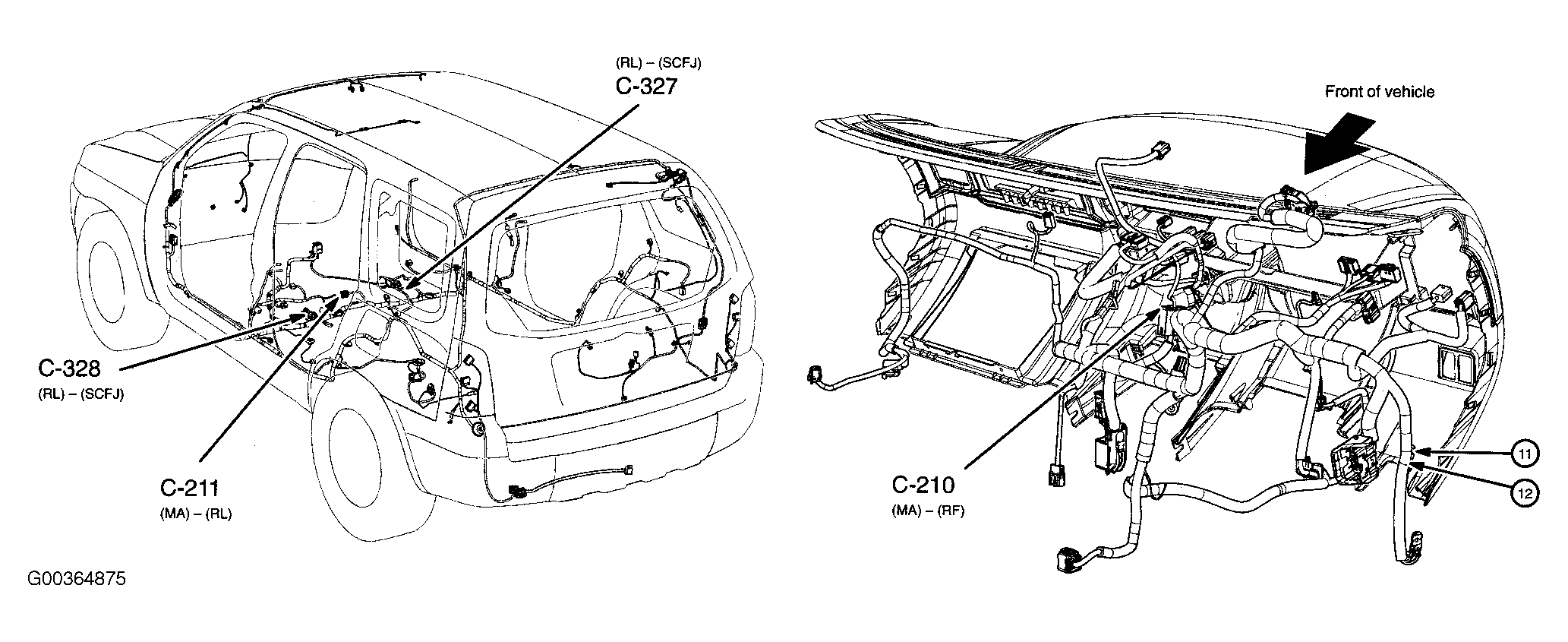 (RL) – (SCFJ)
C-327

Front of vehicle

C-328
(RL) – (SCFJ)

C-211
(MA) – (RL)

C-210
(MA) – (RF)

11

12

G00364875