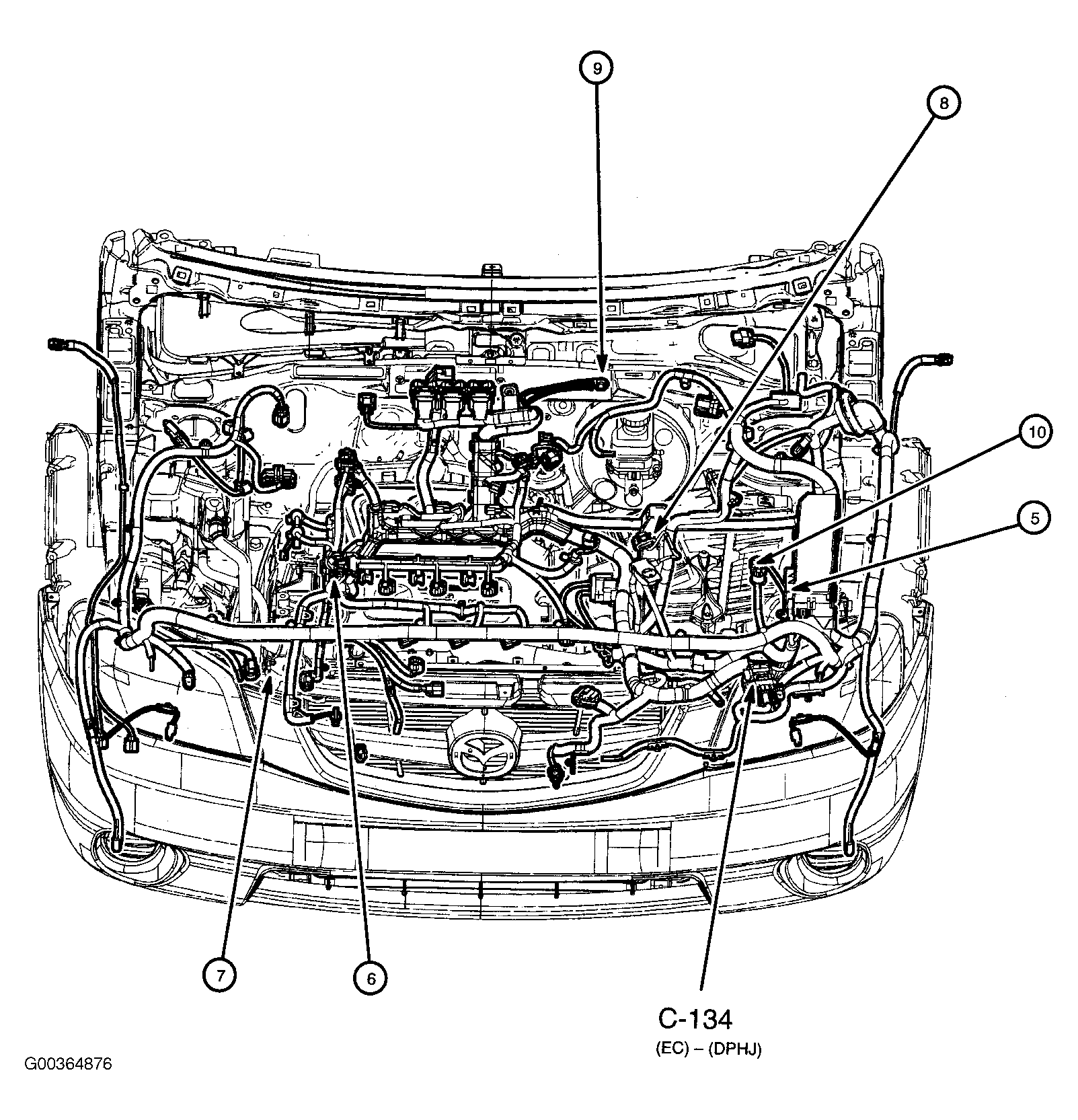 9

8

10

5

7

6

C-134
(EC) – (DPHJ)

G00364876