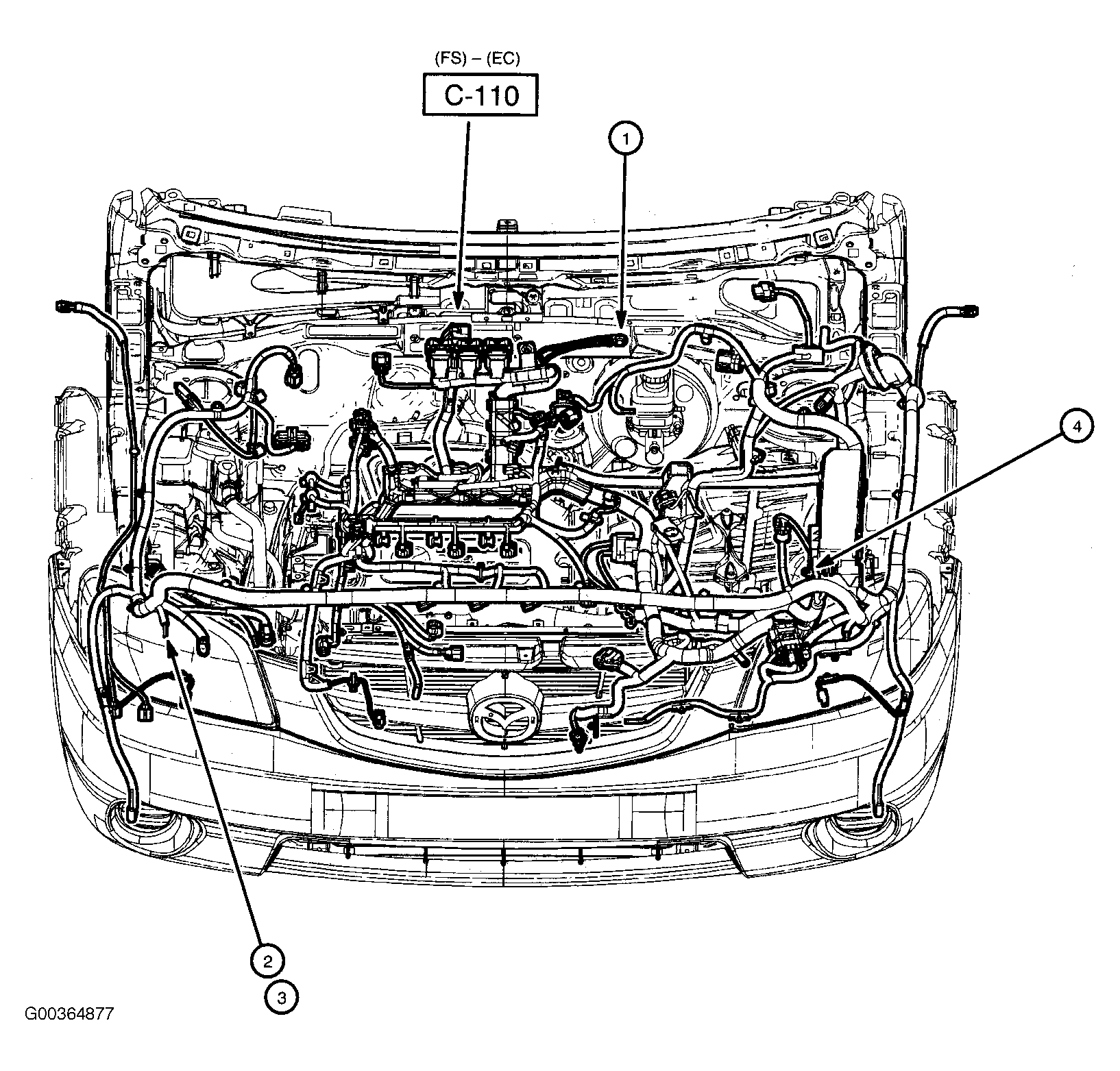 (FS) – (EC)

C-110

1

4

2

3

G00364877