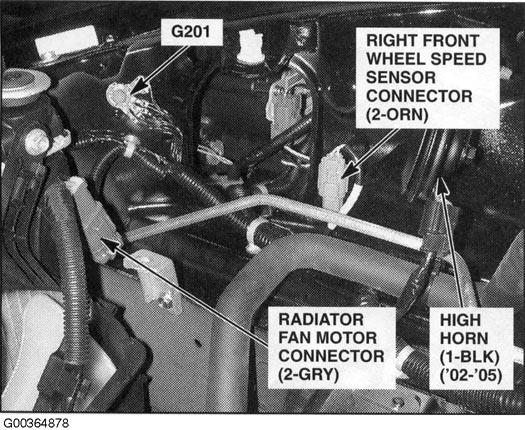 G201

RIGHT FRONT WHEEL SPEED SENSOR CONNECTOR (2-ORN)

RADIATOR FAN MOTOR CONNECTOR (2-GRY)

HIGH HORN (1-BLK) ('02-'05)

G00364878