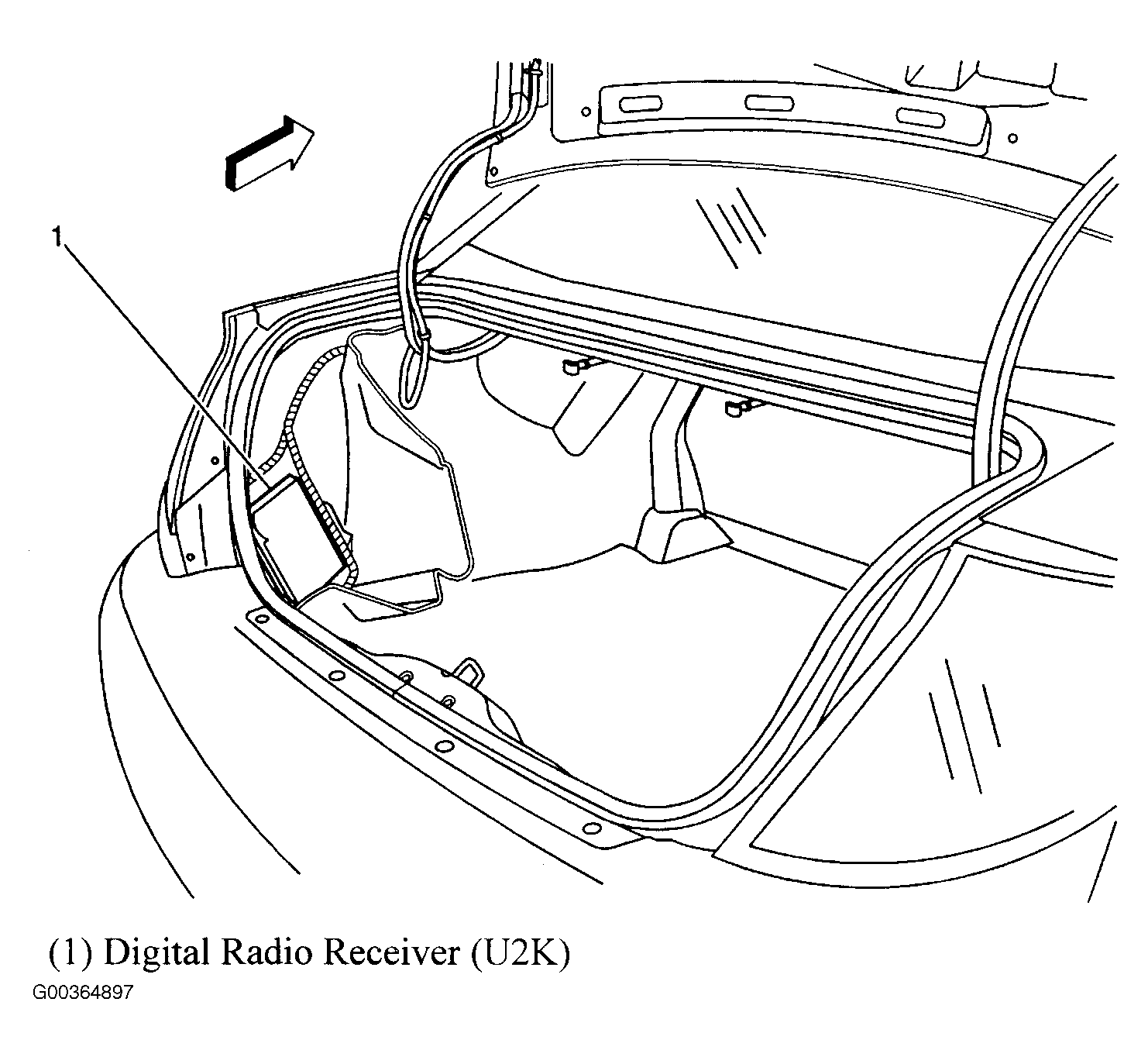 1

(1) Digital Radio Receiver (U2K)

G00364897