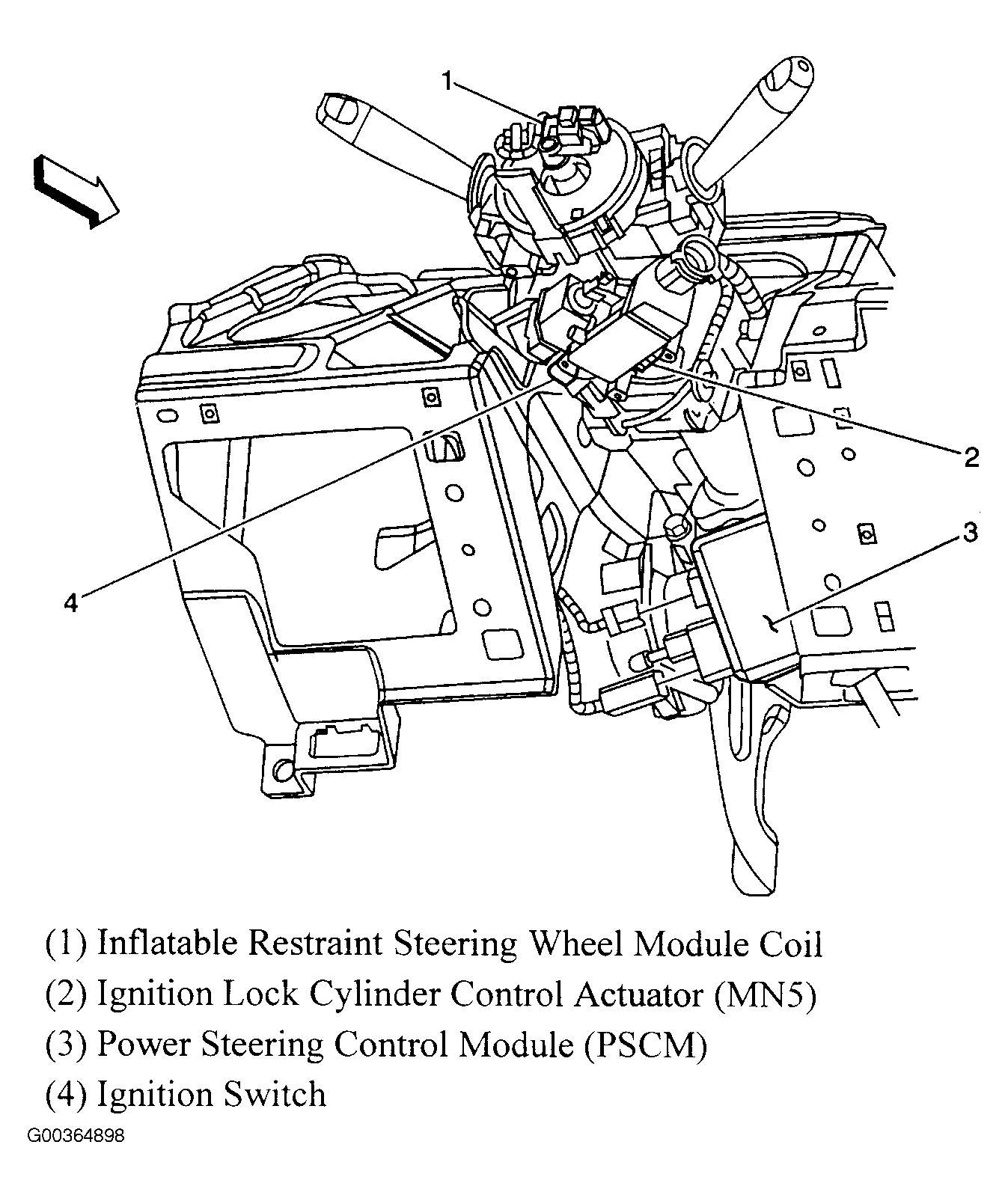 1

2

3

4

(1) Inflatable Restraint Steering Wheel Module Coil
(2) Ignition Lock Cylinder Control Actuator (MN5)
(3) Power Steering Control Module (PSCM)
(4) Ignition Switch

G00364898