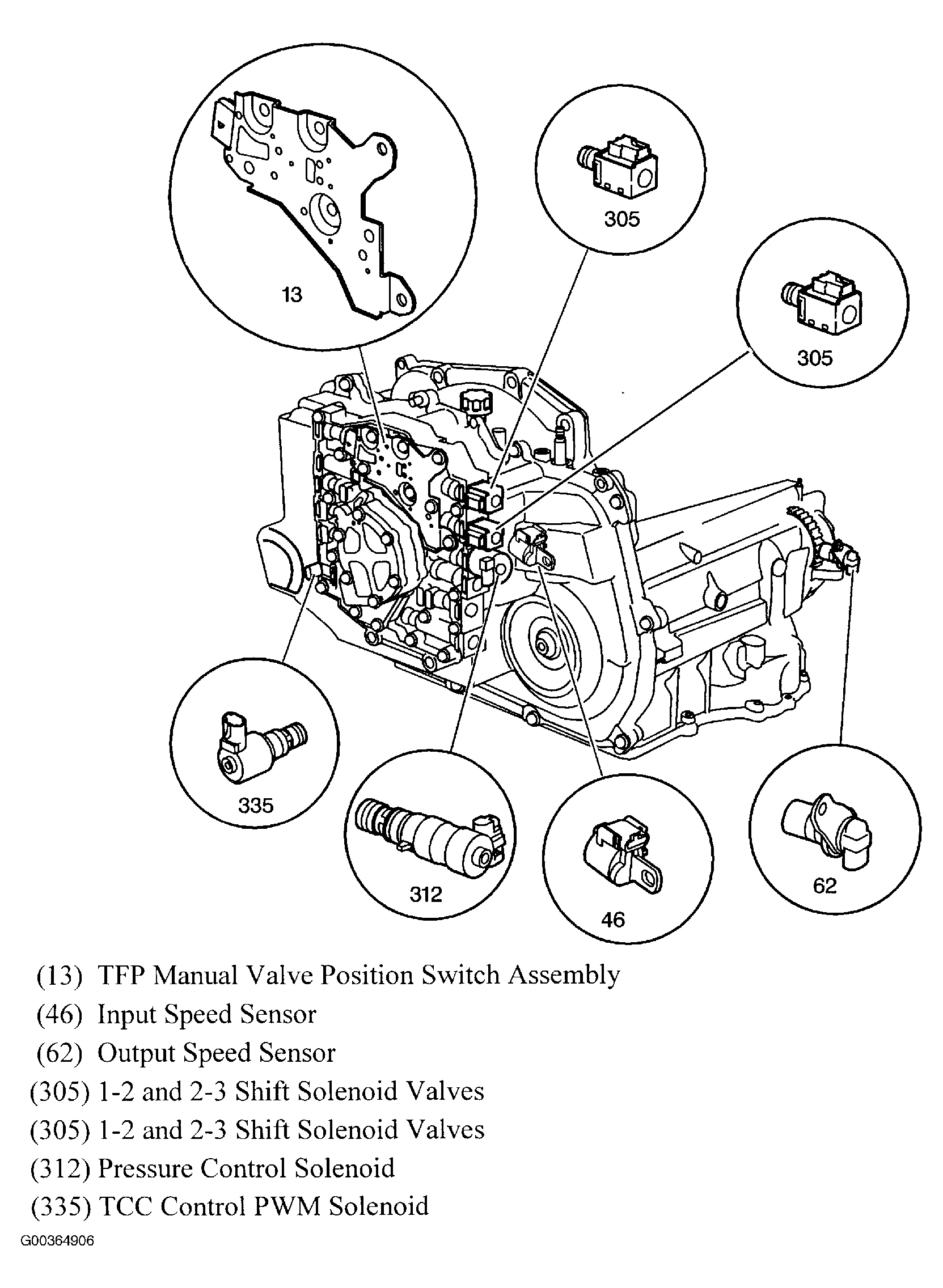 13

305

305

335

312

46

62

(13) TFP Manual Valve Position Switch Assembly
(46) Input Speed Sensor
(62) Output Speed Sensor
(305) 1-2 and 2-3 Shift Solenoid Valves
(305) 1-2 and 2-3 Shift Solenoid Valves
(312) Pressure Control Solenoid
(335) TCC Control PWM Solenoid

G00364906