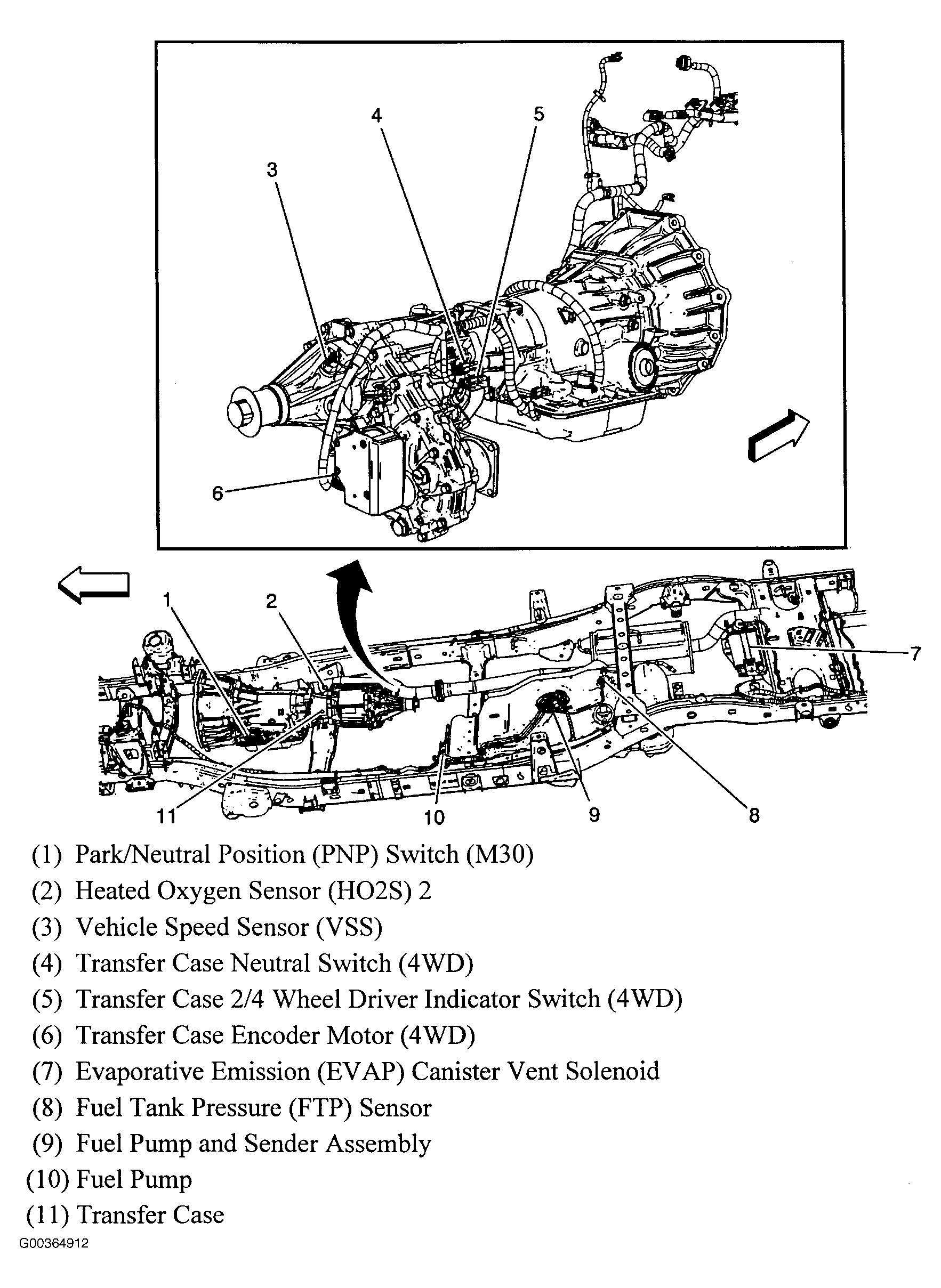 4
5
3
6
1
2
7
11
10
9
8

(1) Park/Neutral Position (PNP) Switch (M30)
(2) Heated Oxygen Sensor (HO2S) 2
(3) Vehicle Speed Sensor (VSS)
(4) Transfer Case Neutral Switch (4WD)
(5) Transfer Case 2/4 Wheel Driver Indicator Switch (4WD)
(6) Transfer Case Encoder Motor (4WD)
(7) Evaporative Emission (EVAP) Canister Vent Solenoid
(8) Fuel Tank Pressure (FTP) Sensor
(9) Fuel Pump and Sender Assembly
(10) Fuel Pump
(11) Transfer Case

G00364912