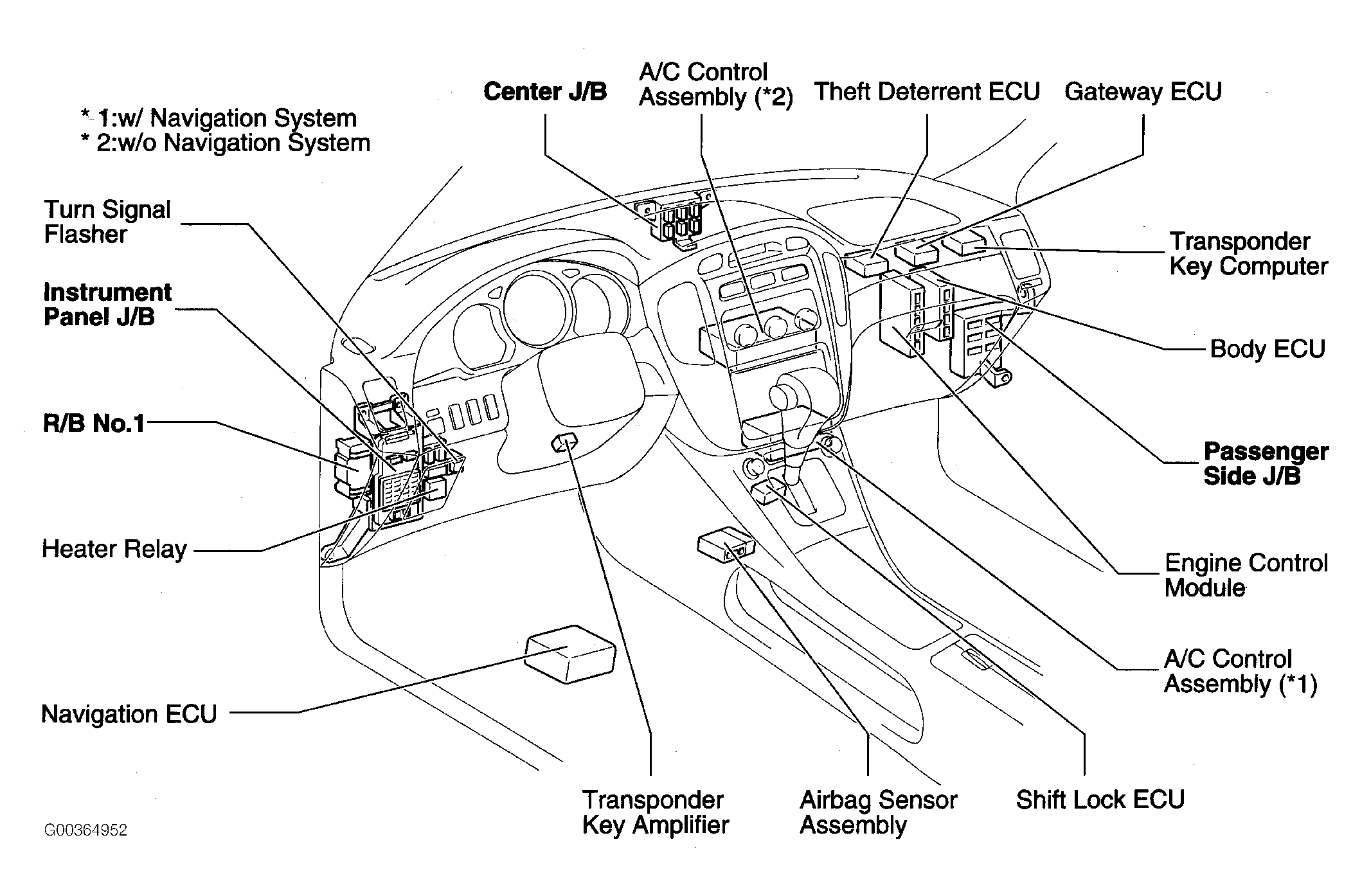 * 1:w/ Navigation System
* 2:w/o Navigation System

Center J/B

A/C Control Assembly (*2)

Theft Deterrent ECU

Gateway ECU

Turn Signal Flasher

Instrument Panel J/B

R/B No.1

Heater Relay

Navigation ECU

Transponder Key Computer

Body ECU

Passenger Side J/B

Engine Control Module

A/C Control Assembly (*1)

Transponder Key Amplifier

Airbag Sensor Assembly

Shift Lock ECU

G00364952