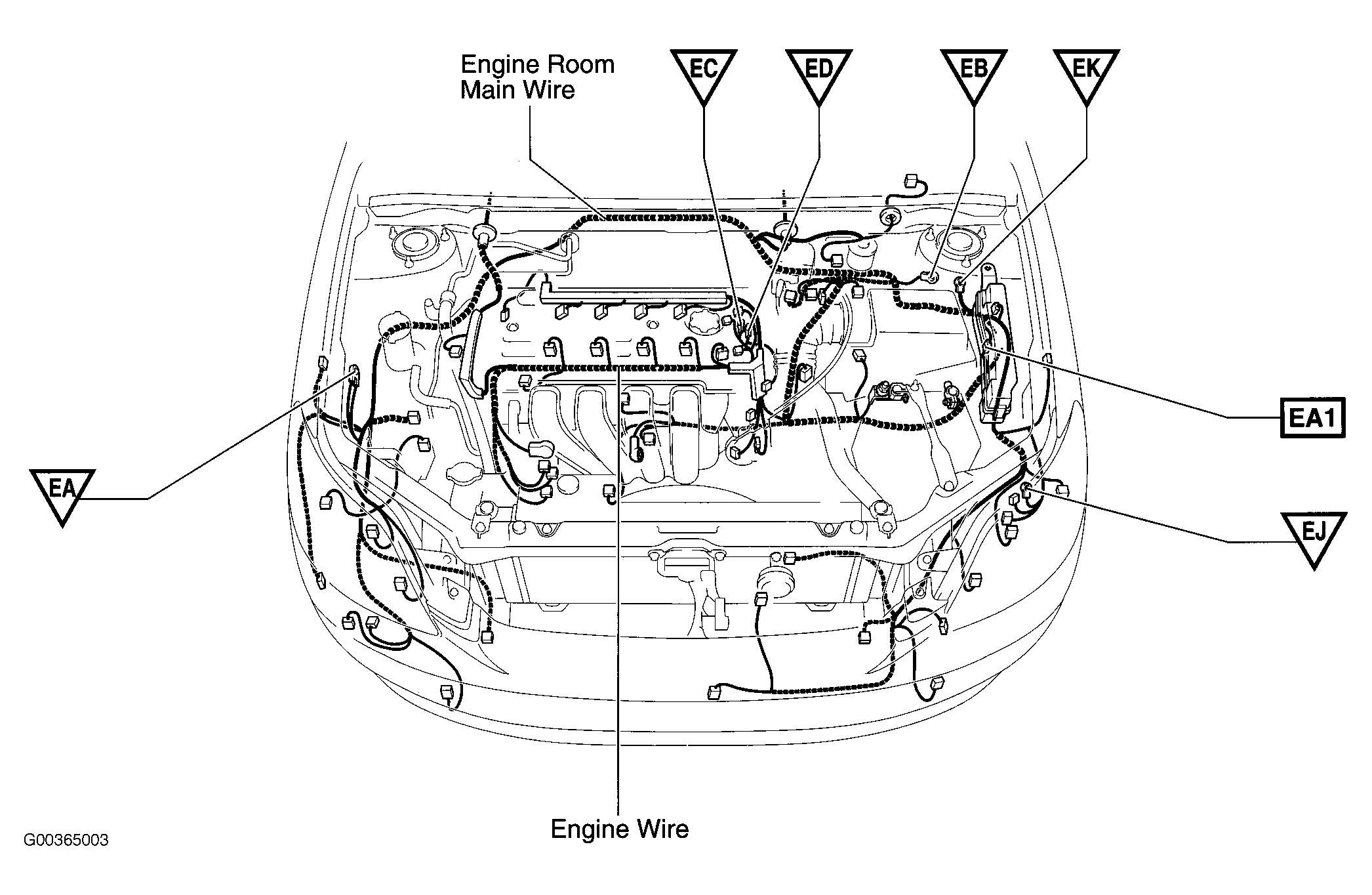 Engine Room Main Wire

EC

ED

EB

EK

EA1

EA

EJ

Engine Wire

G00365003