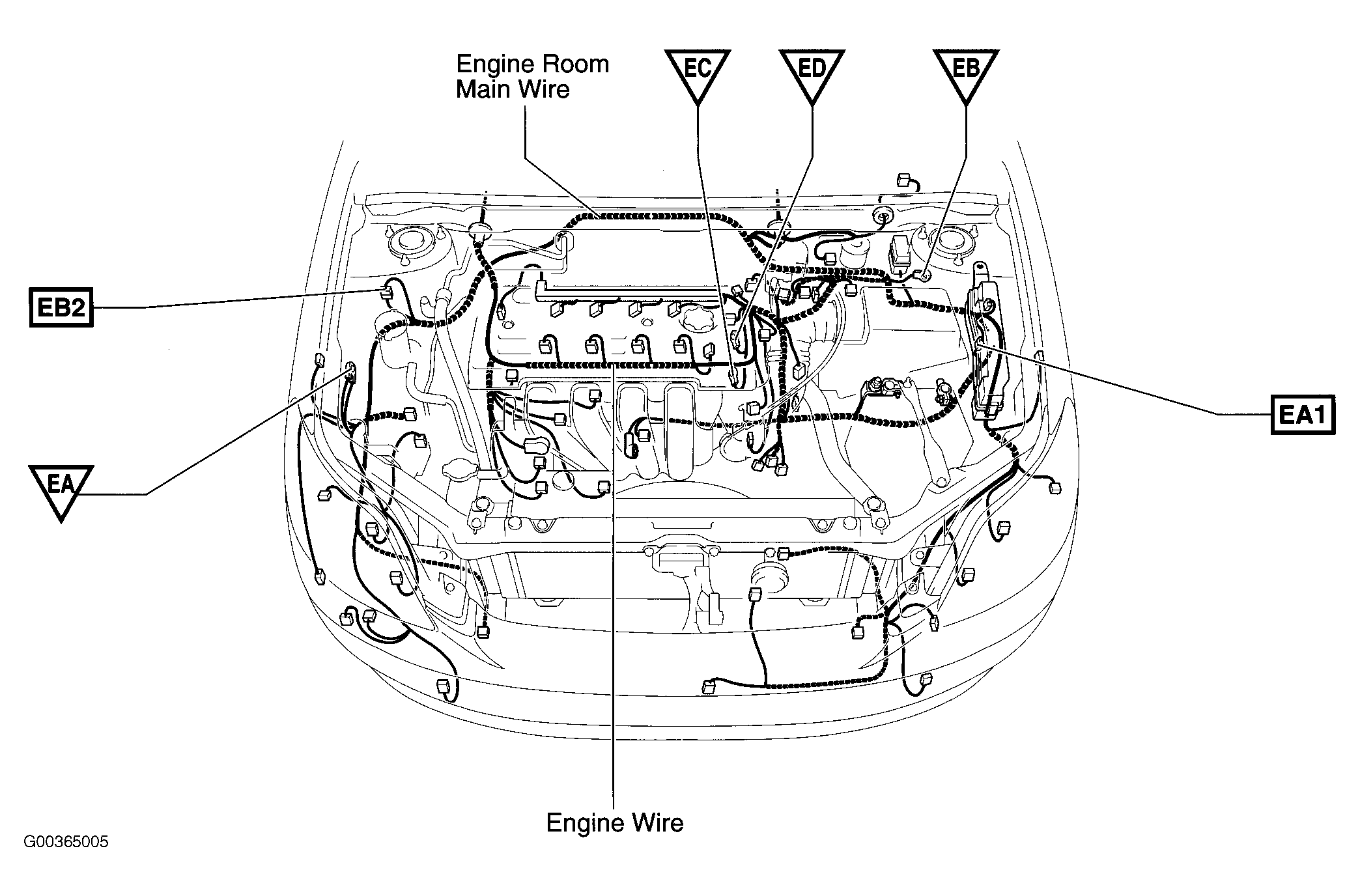 Engine Room Main Wire

EC

ED

EB

EB2

EA1

EA

Engine Wire

G00365005