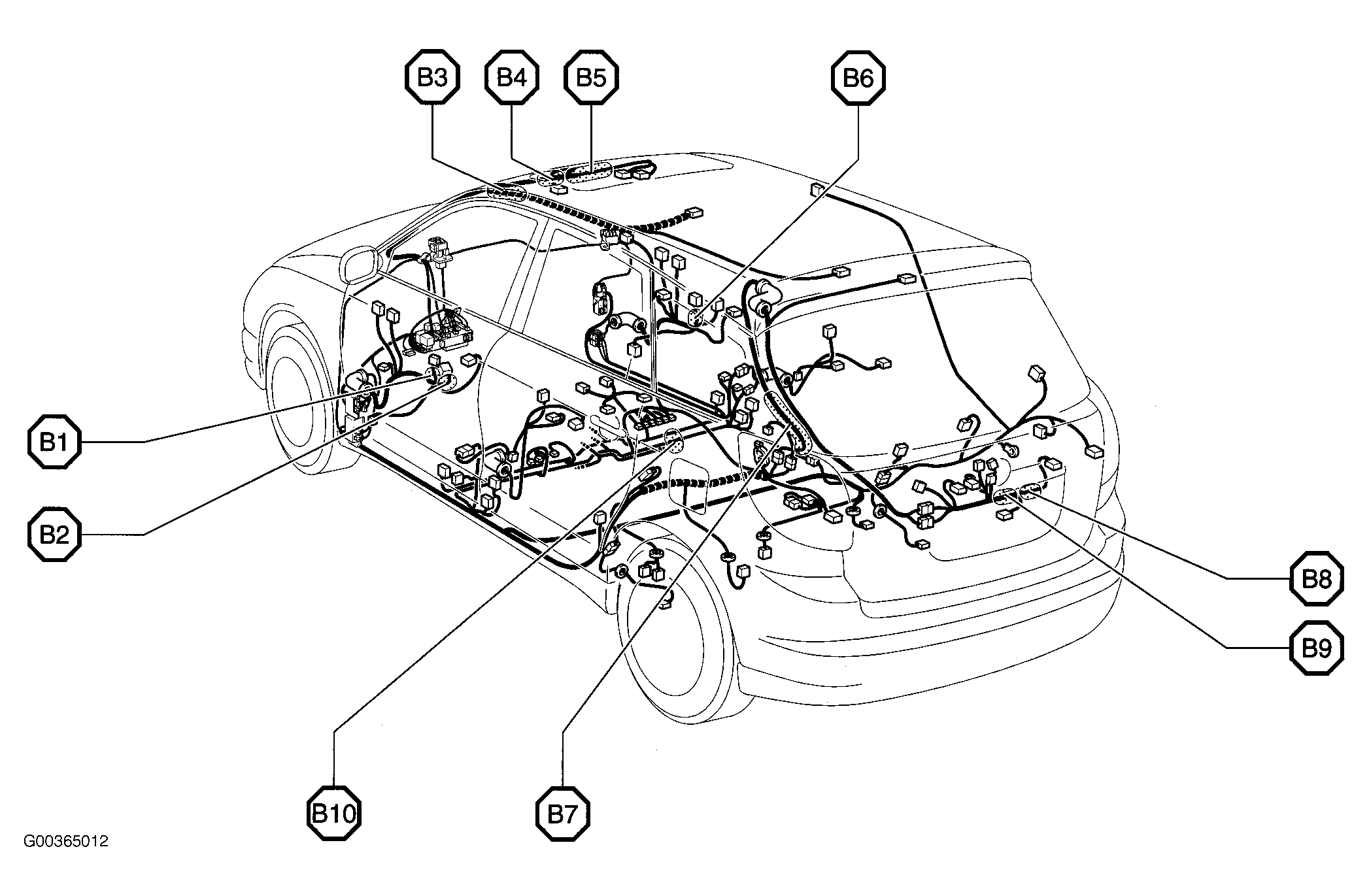 B3
B4
B5
B6
B1
B2
B8
B9
B10
B7
G00365012