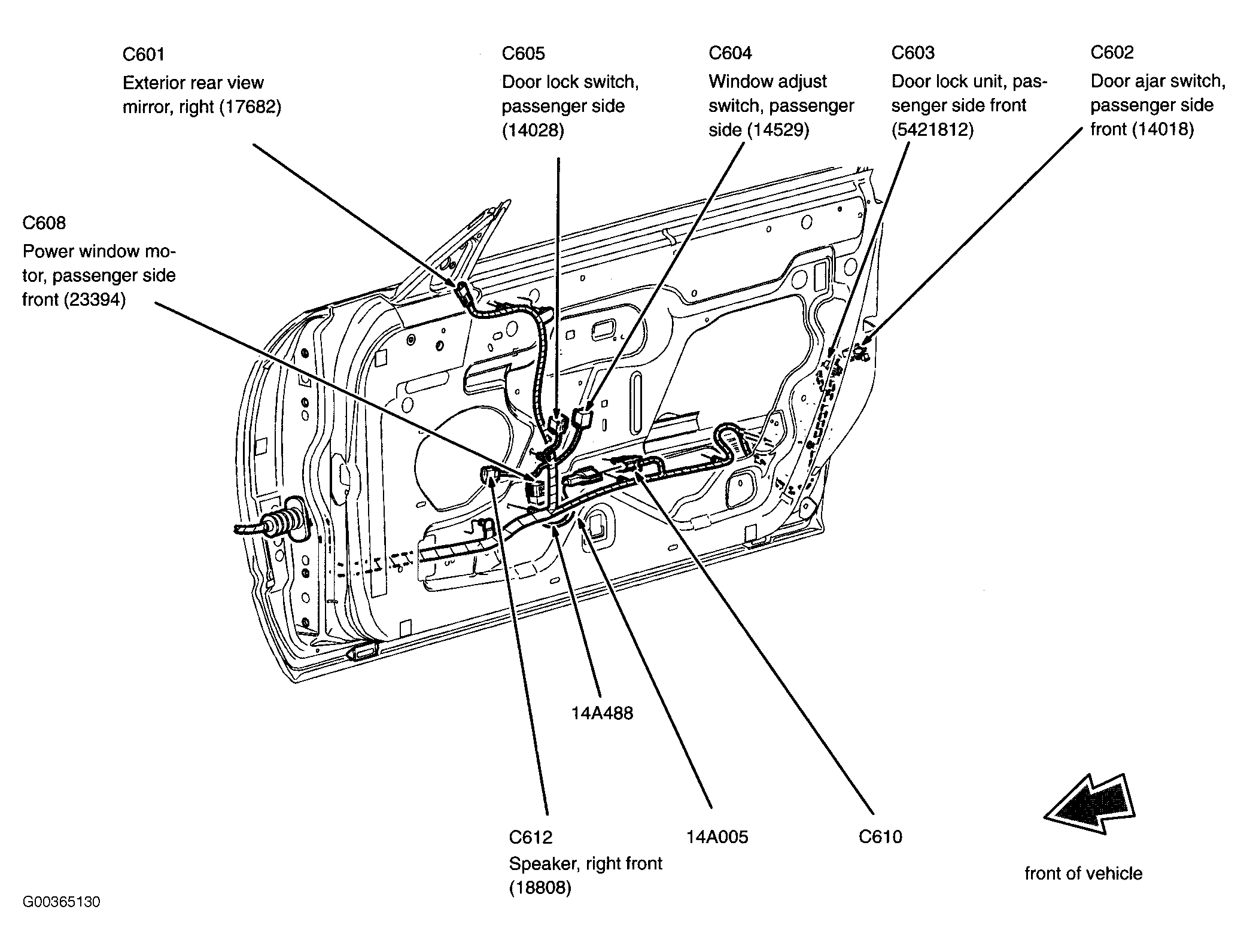 C601
Exterior rear view mirror, right (17682)

C605
Door lock switch, passenger side (14028)

C604
Window adjust switch, passenger side (14529)

C603
Door lock unit, passenger side front (5421812)

C602
Door ajar switch, passenger side front (14018)

C608
Power window motor, passenger side front (23394)

14A488

C612
Speaker, right front (18808)

14A005

C610

front of vehicle

G00365130