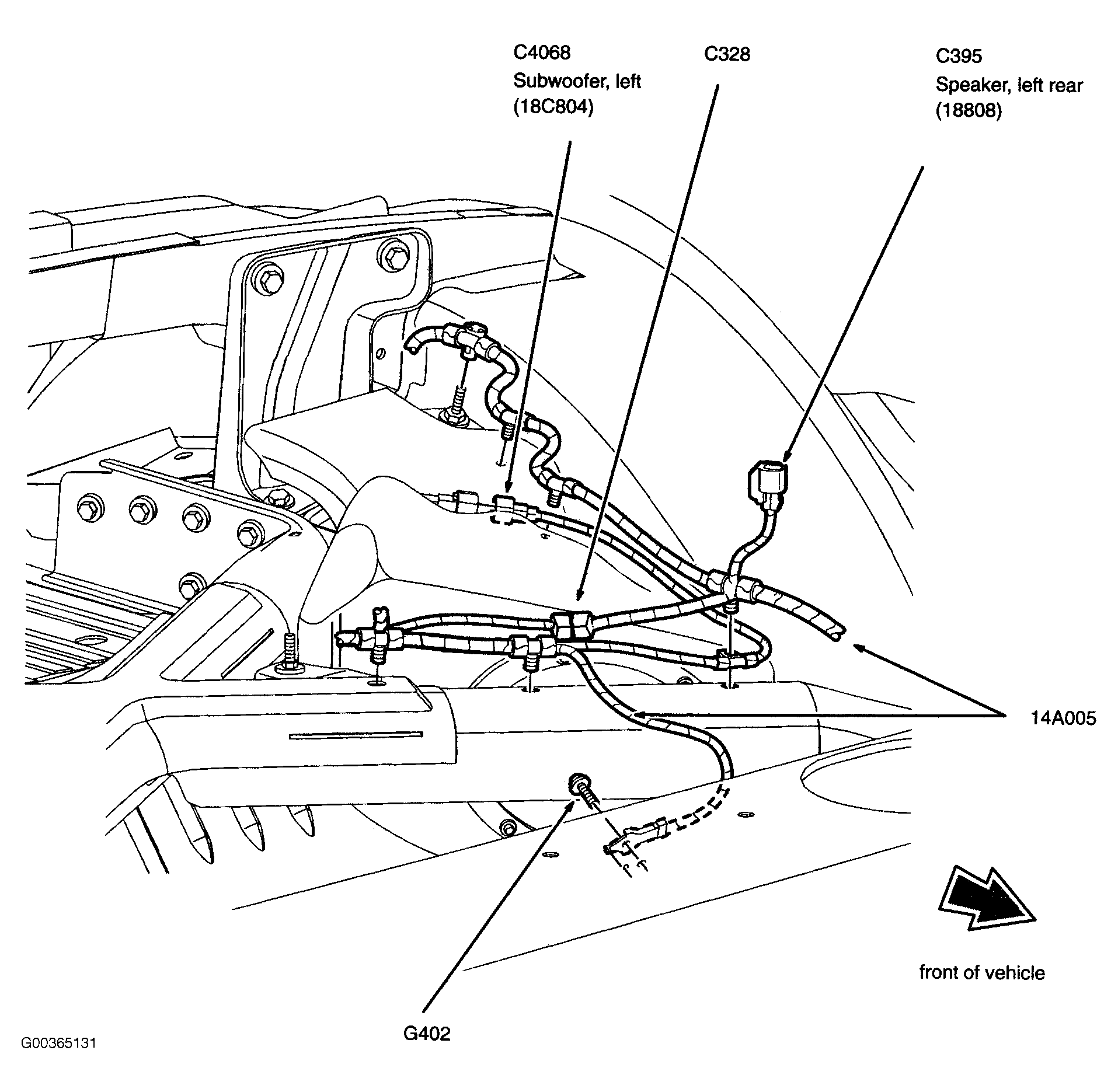 C4068
Subwoofer, left
(18C804)

C328

C395
Speaker, left rear
(18808)

14A005

front of vehicle

G402

G00365131