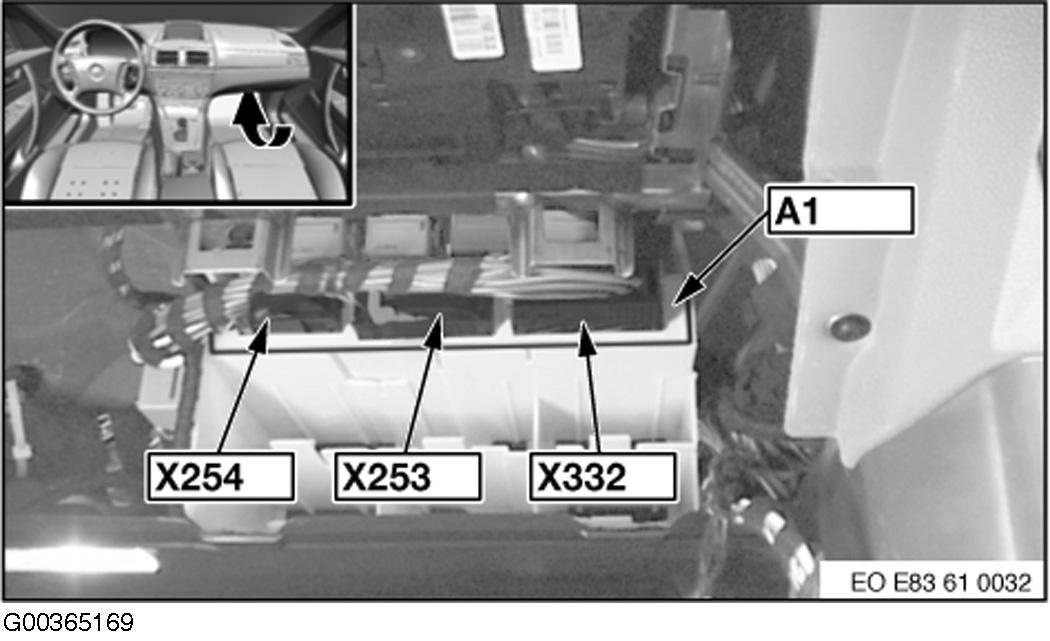 A1
X254
X253
X332
EO E83 61 0032
G00365169