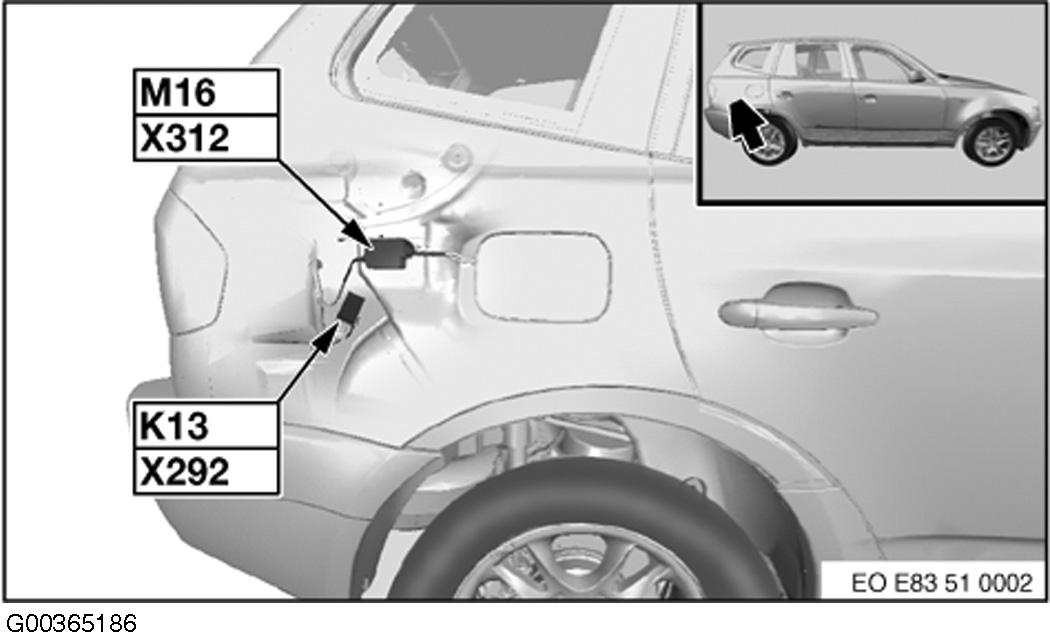 M16
X312

K13
X292

EO E83 51 0002

G00365186