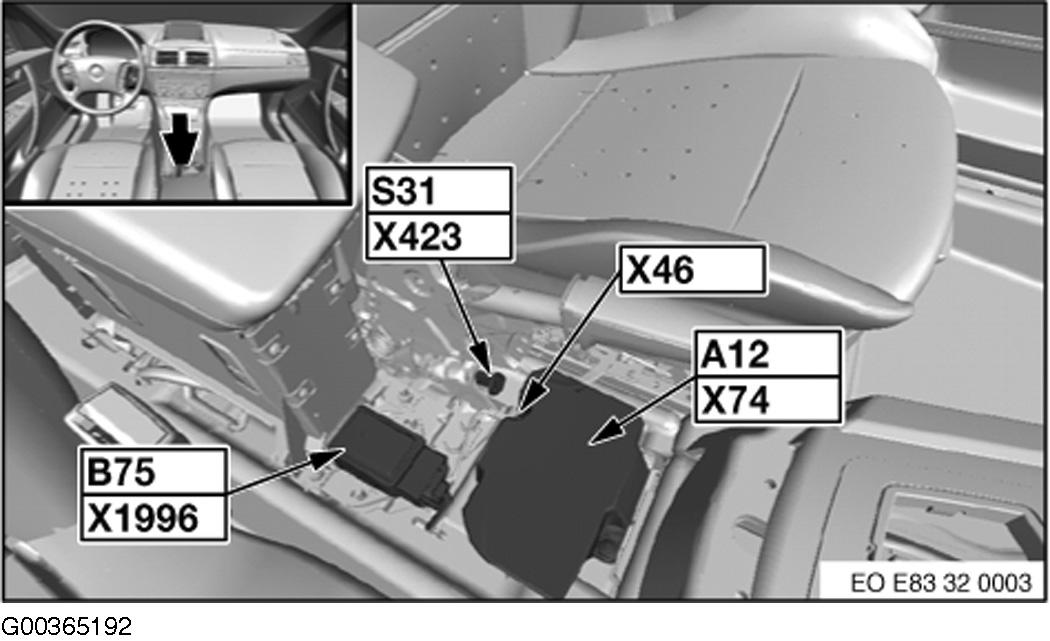 S31
X423
X46
A12
X74
B75
X1996
EO E83 32 0003
G00365192