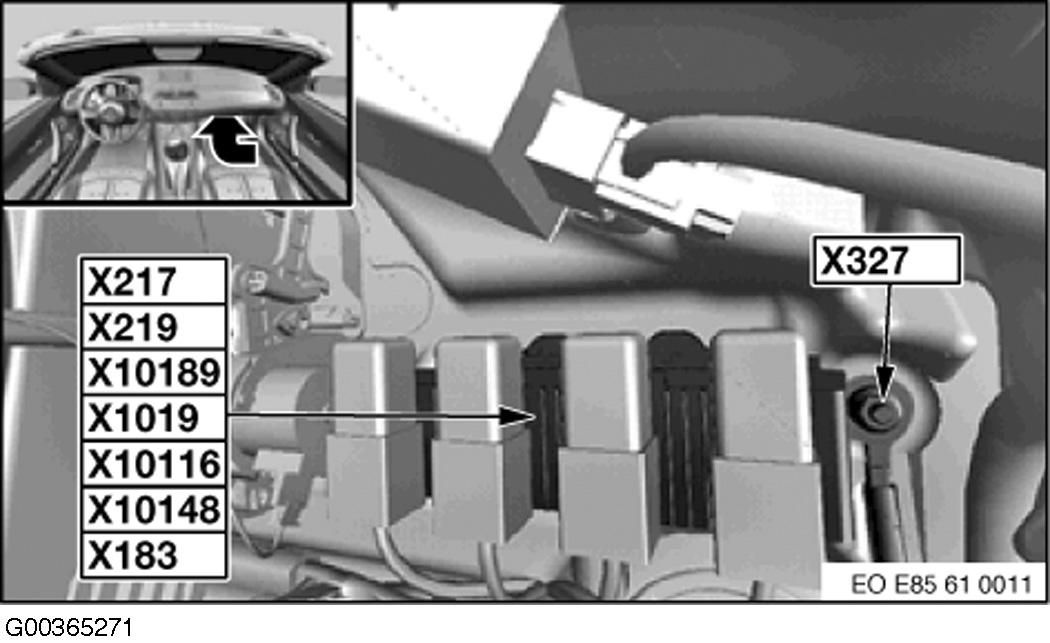 X217
X219
X10189
X1019
X10116
X10148
X183

X327

EO E85 61 0011

G00365271