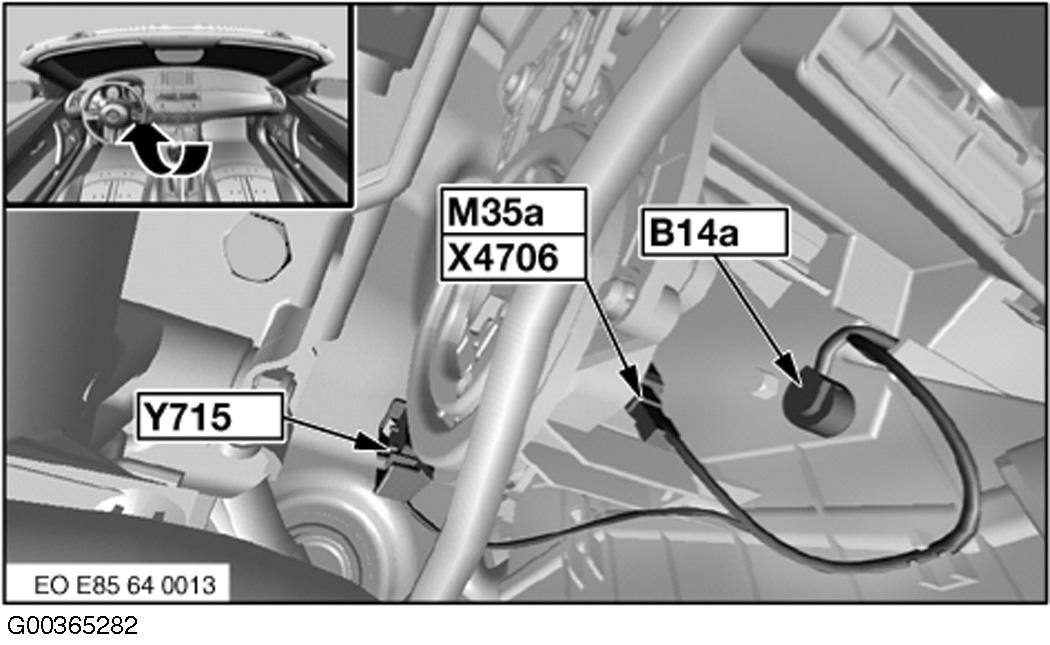 M35a
X4706
B14a
Y715
EO E85 64 0013
G00365282