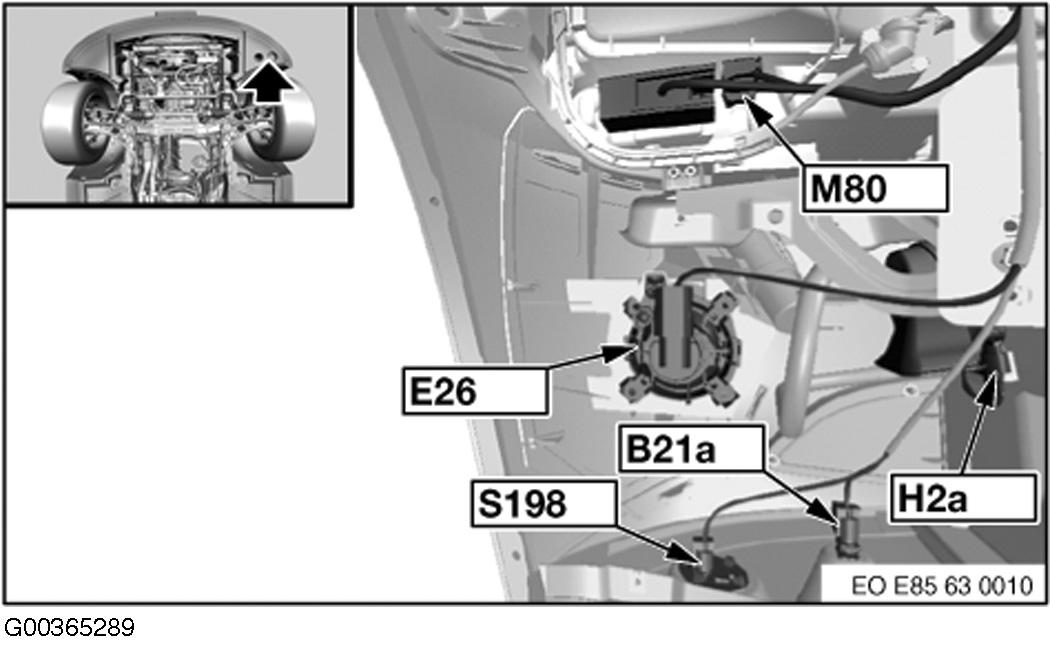 M80

E26

B21a

S198

H2a

EO E85 63 0010

G00365289