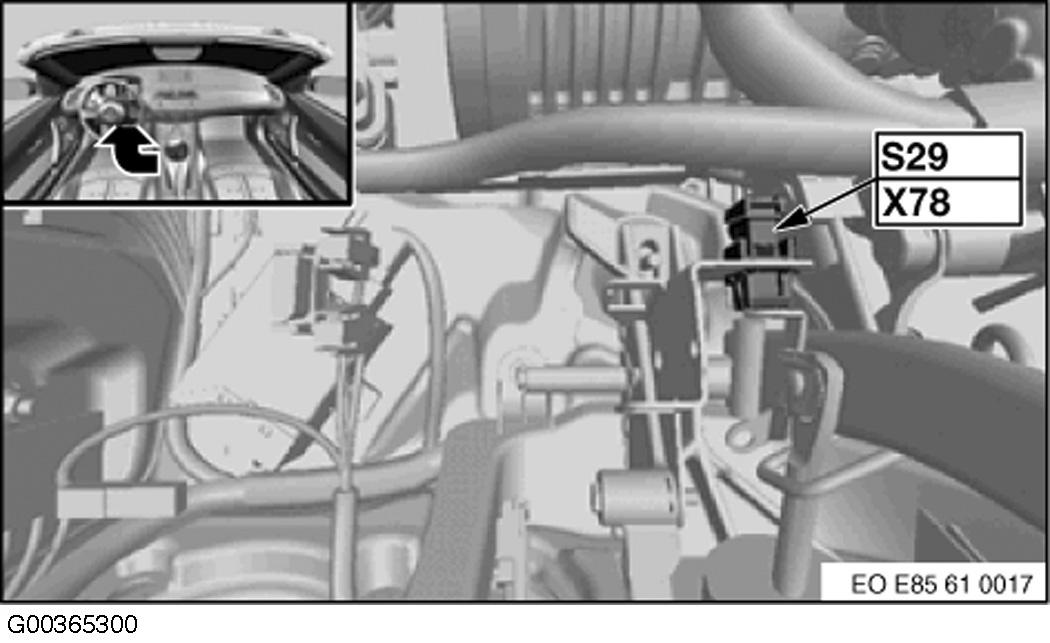 S29
X78

EO E85 61 0017

G00365300