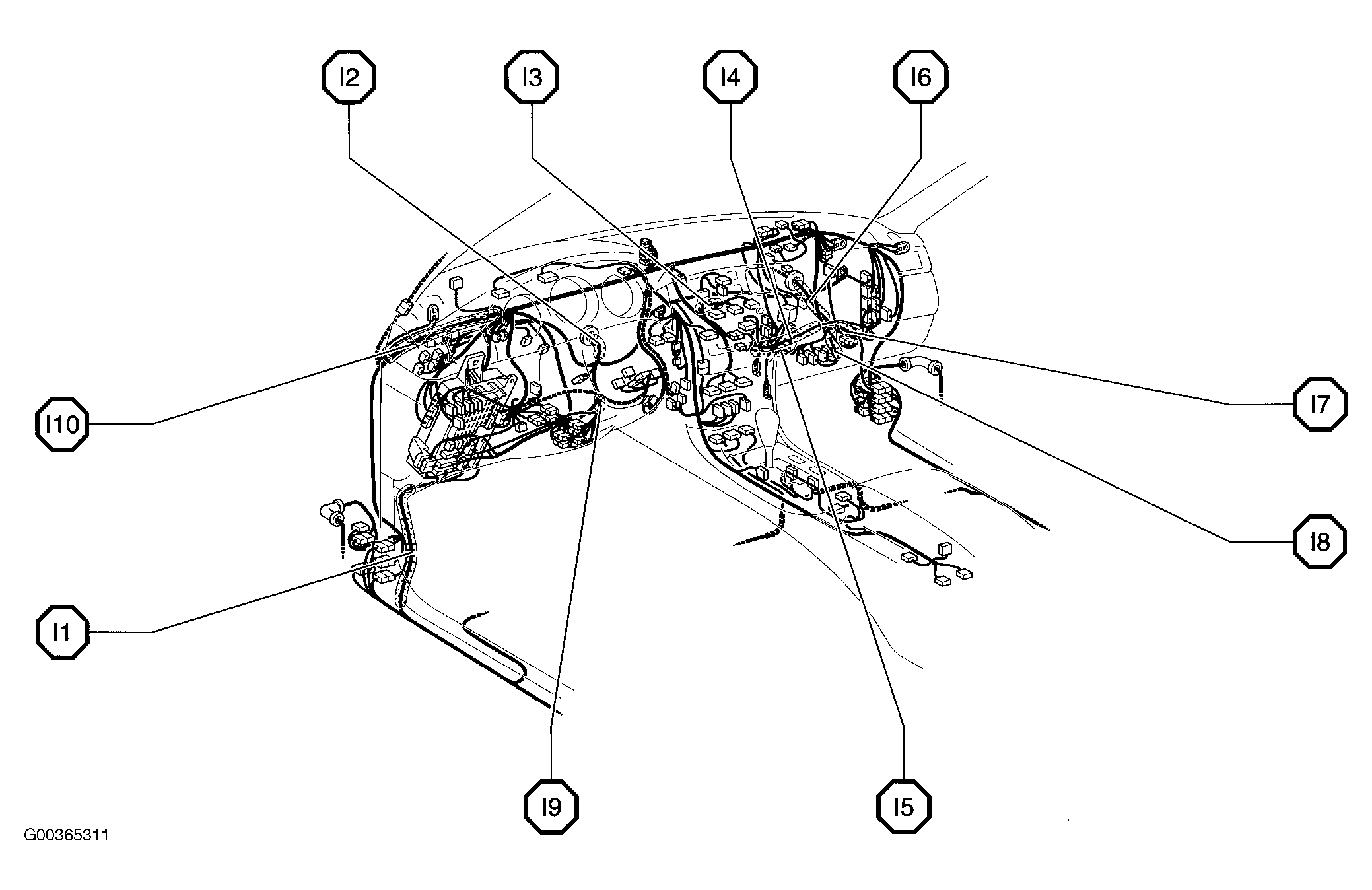 I2
I3
I4
I6
I10
I7
I8
I1
I9
I5
G00365311