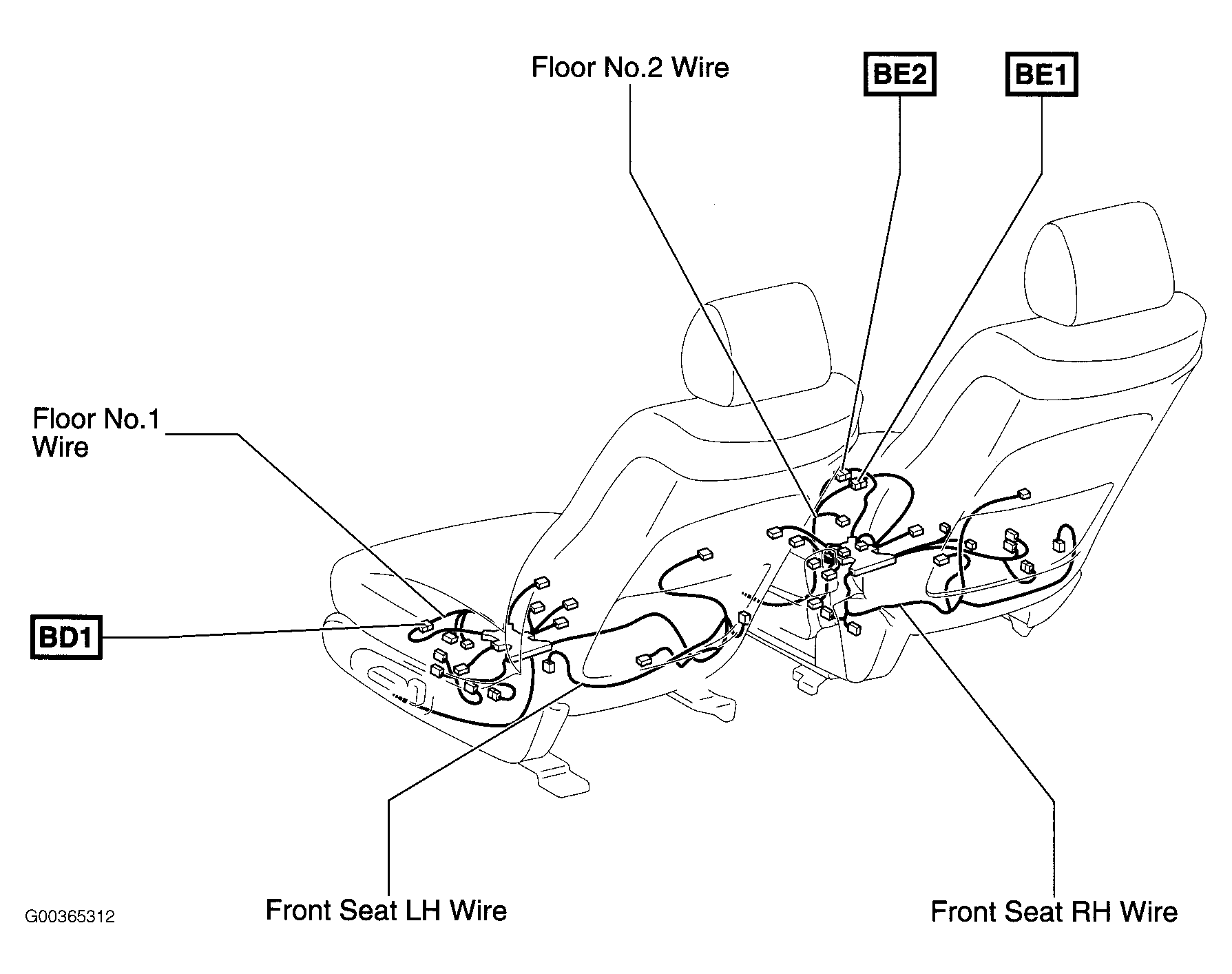 Floor No.2 Wire

BE2

BE1

Floor No.1 Wire

BD1

Front Seat LH Wire

Front Seat RH Wire

G00365312